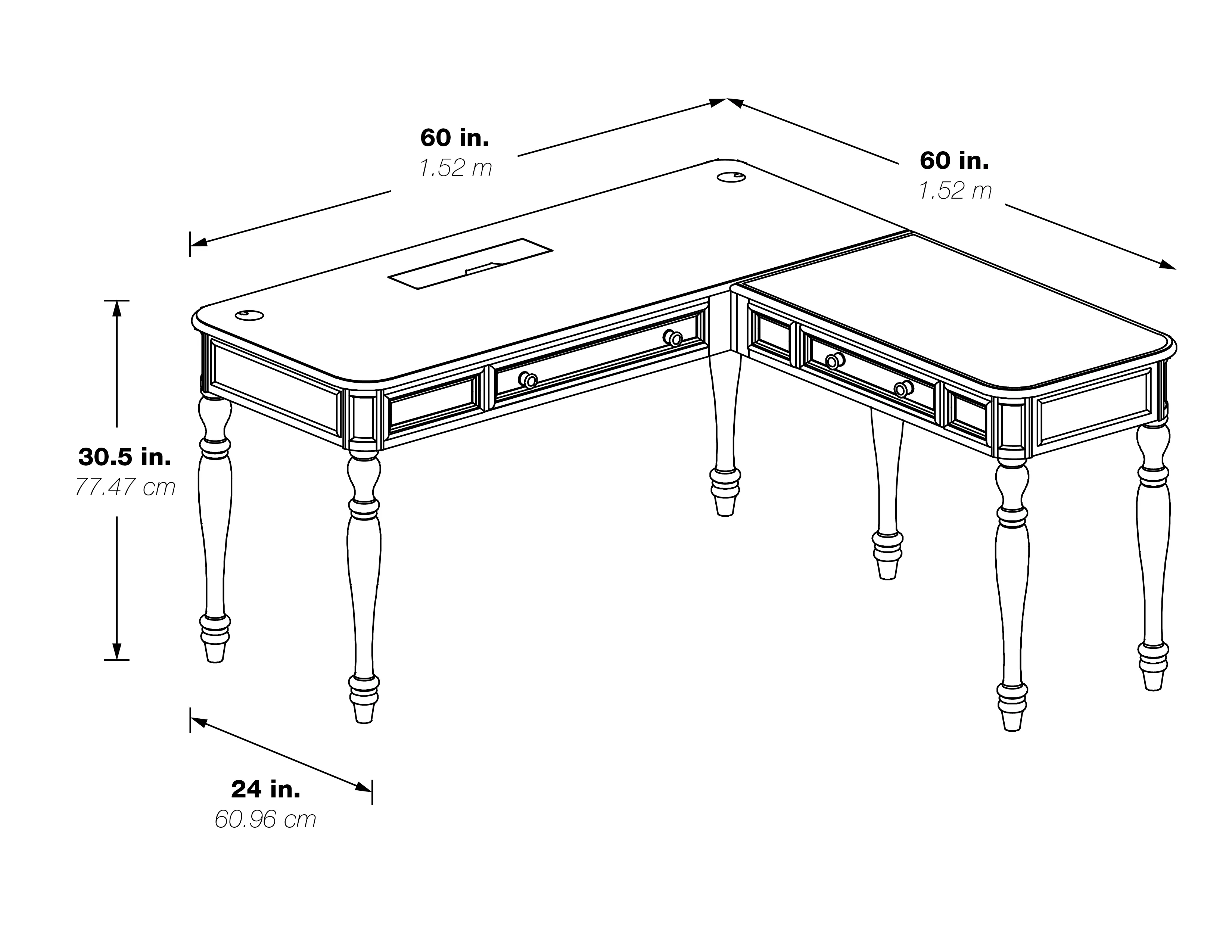 60 in.
1.52 m

60 in.
1.52 m

30.5 in.
77.47 cm

24 in.
60.96 cm