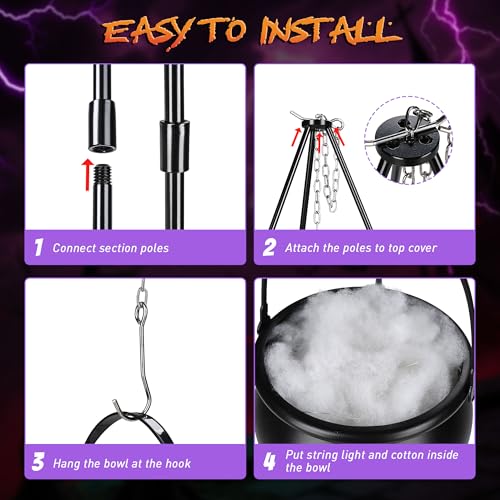 EASY TO INSTALL

1 Connect section poles

2 Attach the poles to top cover

3 Hang the bowl at the hook

4 Put string light and cotton inside the bowl