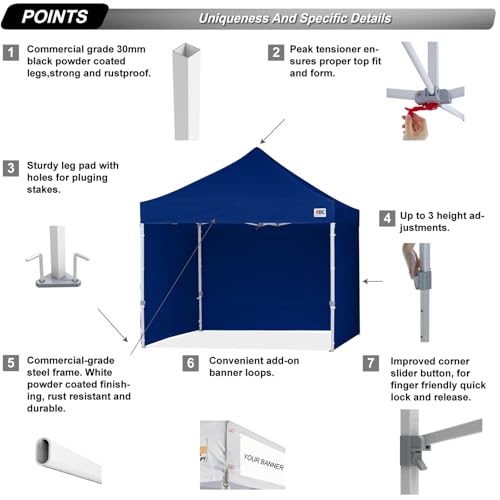 POINTS

Uniqueness And Specific Details

1 Commercial grade 30mm black powder coated legs,strong and rustproof.

2 Peak tensioner ensures proper top fit and form.

3 Sturdy leg pad with holes for pluging stakes.

ABC

4 Up to 3 height adjustments.

5 Commercial-grade steel frame. White powder coated finishing, rust resistant and durable.

6 Convenient add-on banner loops.

7 Improved corner slider button, for finger friendly quick lock and release.

YOUR BANNER