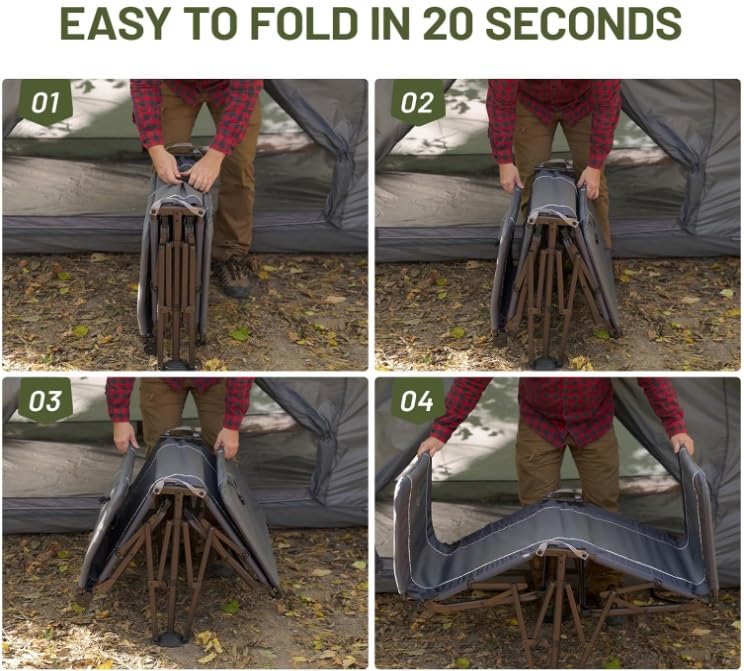 EASY TO FOLD IN 20 SECONDS

01

02

03

04