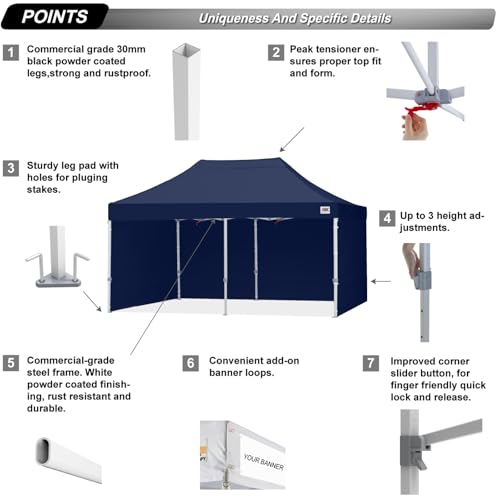 POINTS

Uniqueness And Specific Details

1 Commercial grade 30mm black powder coated legs,strong and rustproof.

2 Peak tensioner ensures proper top fit and form.

3 Sturdy leg pad with holes for pluging stakes.

4 Up to 3 height adjustments.

5 Commercial-grade steel frame. White powder coated finishing, rust resistant and durable.

6 Convenient add-on banner loops.

7 Improved corner slider button, for finger friendly quick lock and release.

YOUR BANNER