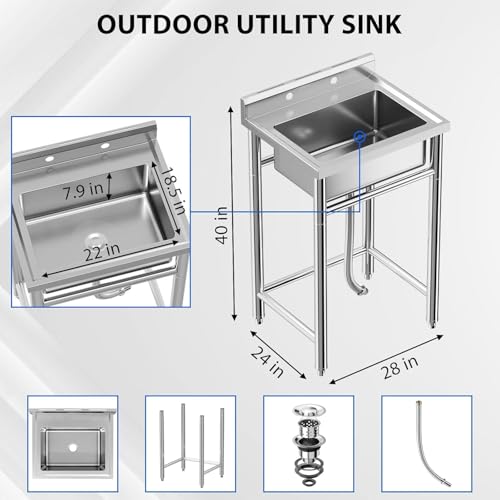 OUTDOOR UTILITY SINK

7.9 in
18.5 in
22 in
40 in
24 in
28 in