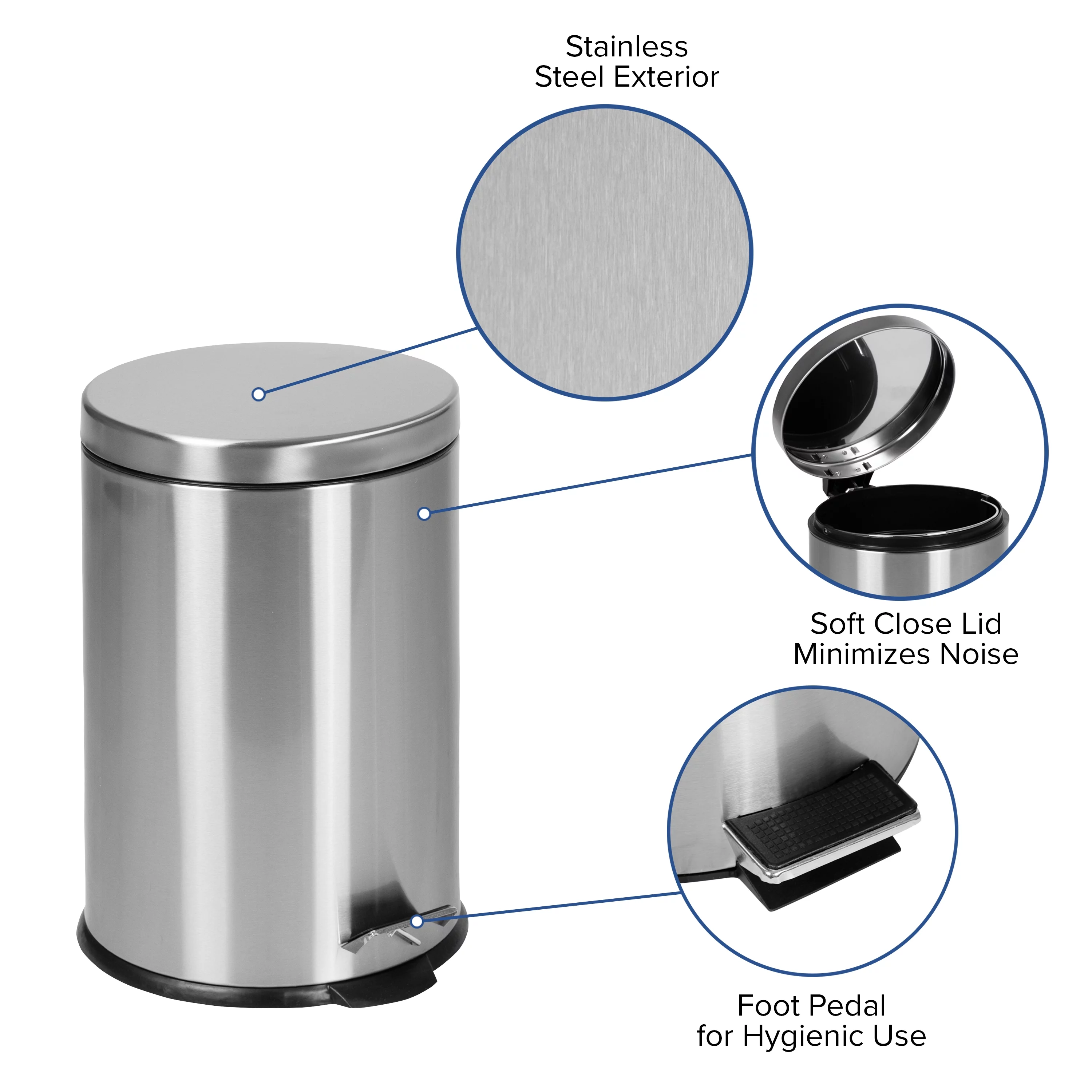 Stainless
Steel Exterior

Soft Close Lid
Minimizes Noise

Foot Pedal
for Hygienic Use