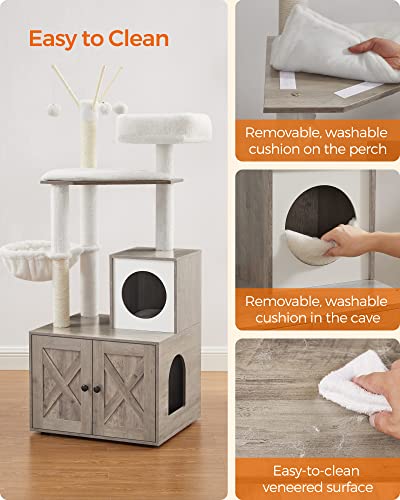 Easy to Clean

Removable, washable cushion on the perch

Removable, washable cushion in the cave

Easy-to-clean veneered surface