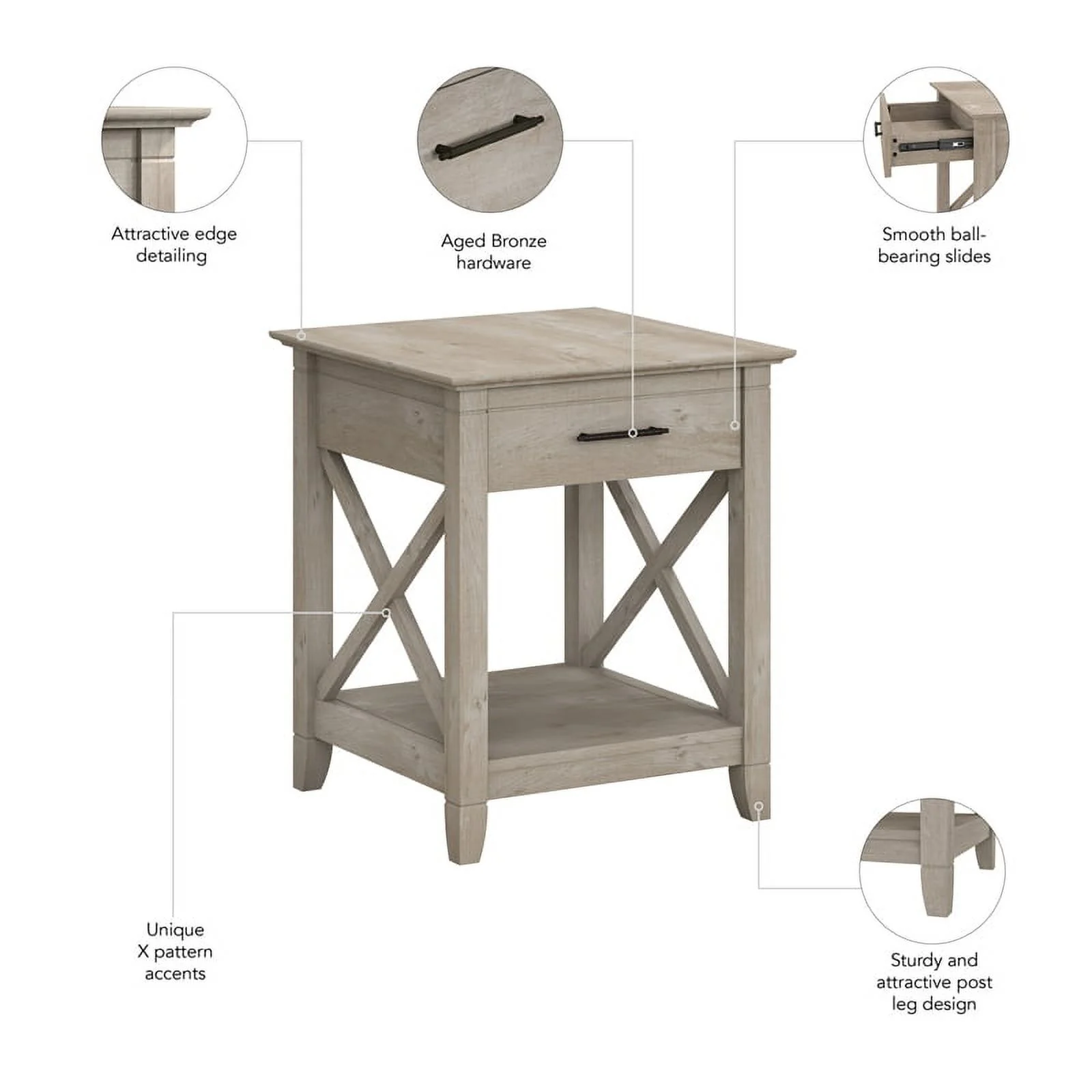 Attractive edge detailing

Aged Bronze hardware

Smooth ball-bearing slides

Unique X pattern accents

Sturdy and attractive post leg design