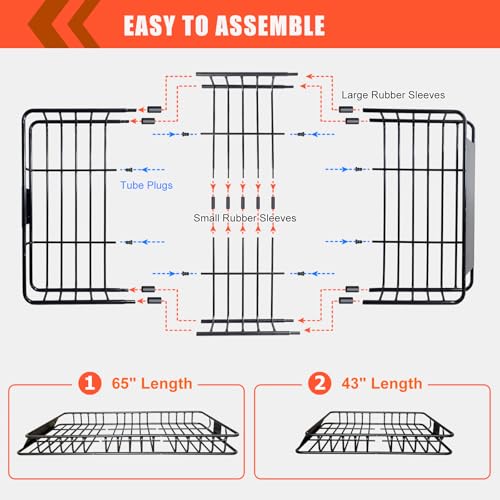 EASY TO ASSEMBLE

Large Rubber Sleeves

Tube Plugs

Small Rubber Sleeves

1 65" Length

2 43" Length