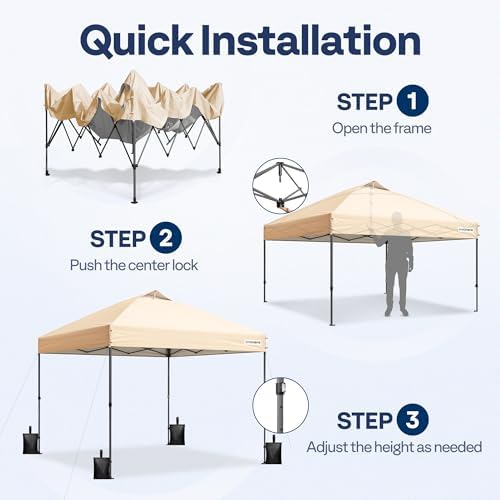 Quick Installation

STEP 1
Open the frame

STEP 2
Push the center lock

STEP 3
Adjust the height as needed