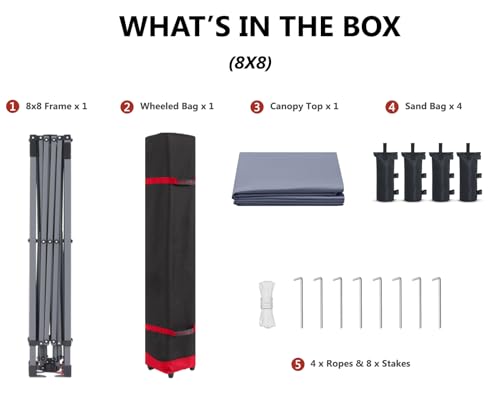 WHAT'S IN THE BOX

(8X8)

1 8x8 Frame x 1

2 Wheeled Bag x 1

3 Canopy Top x 1

4 Sand Bag x 4

5 4 x Ropes & 8 x Stakes