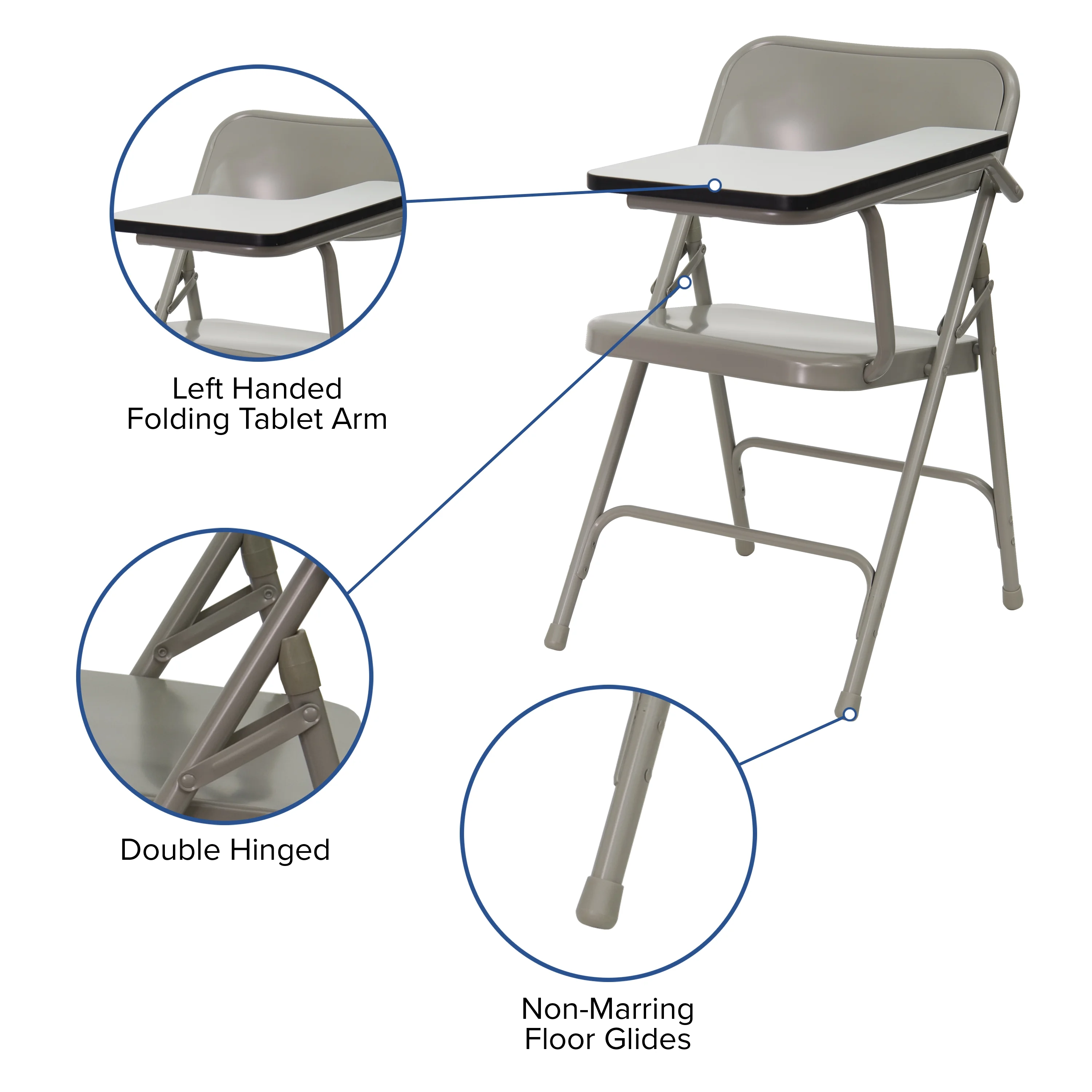 Left Handed
Folding Tablet Arm

Double Hinged

Non-Marring
Floor Glides