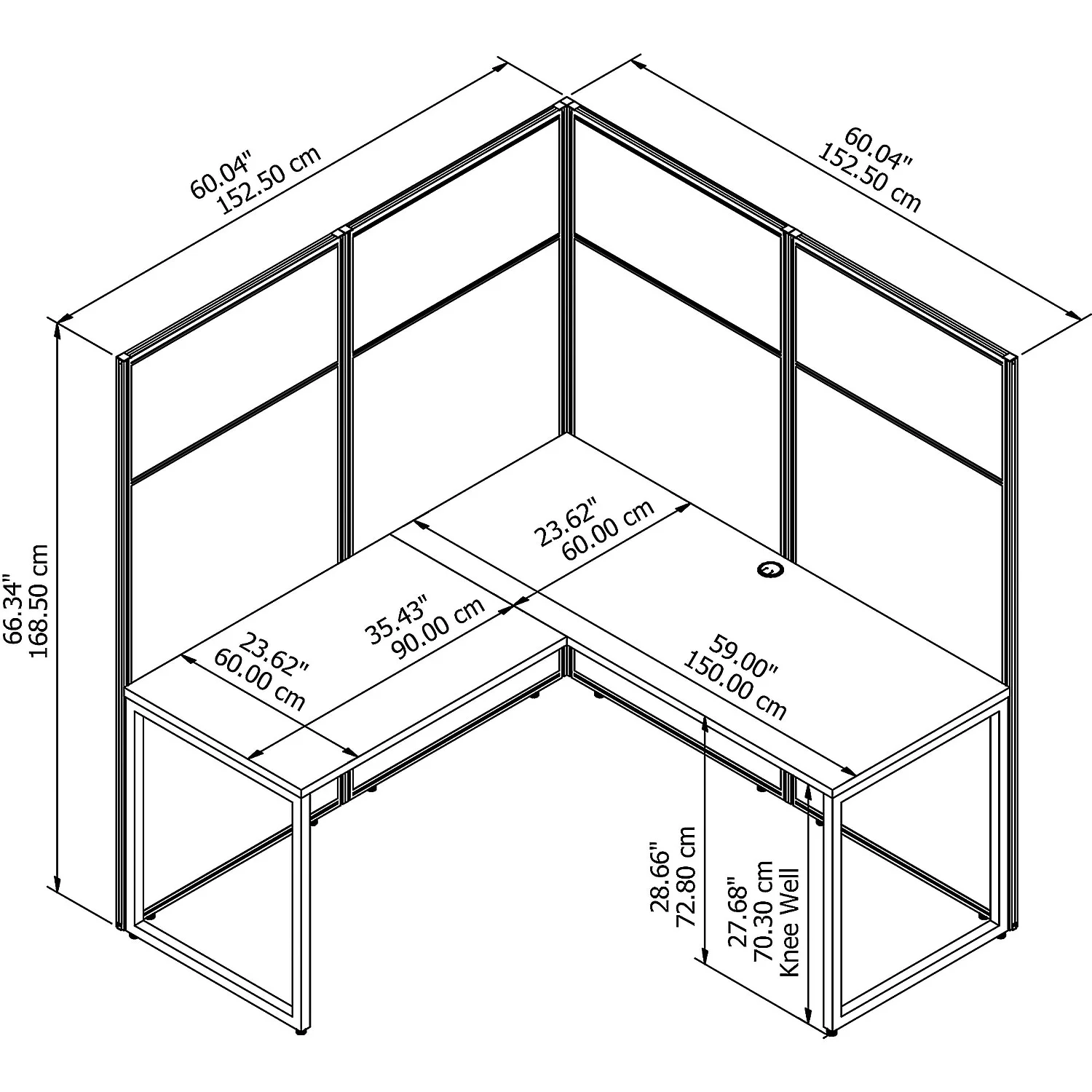 60.04"
152.50 cm

60.04"
152.50 cm

66.34"
168.50 cm

23.62"
60.00 cm

35.43"
90.00 cm

23.62"
60.00 cm

59.00"
150.00 cm

28.66"
72.80 cm

27.68"
70.30 cm
Knee Well