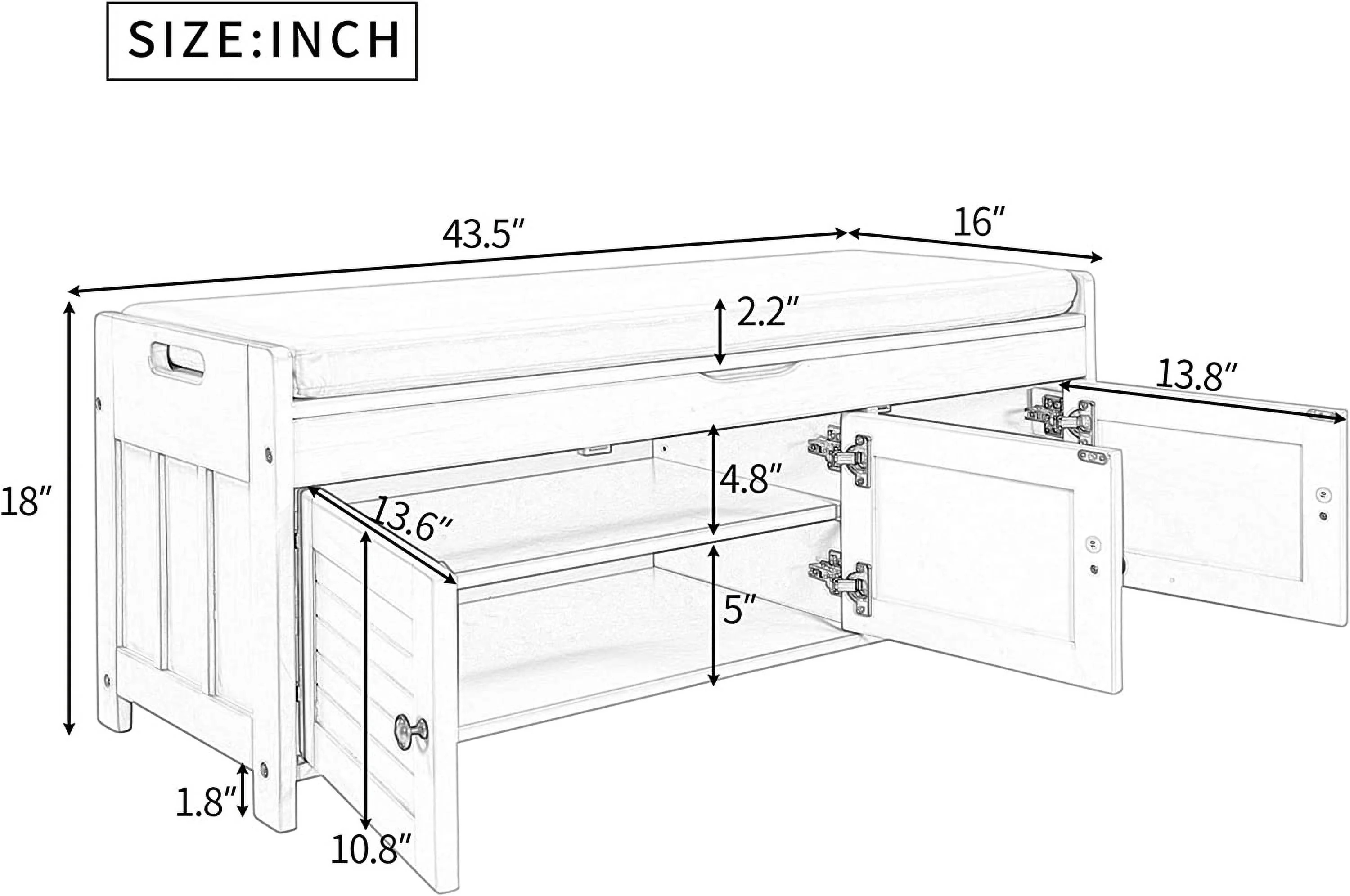 SIZE:INCH

43.5″

16″

2.2″

13.8″

18″

4.8″

13.6″

5″

1.8″

10.8″