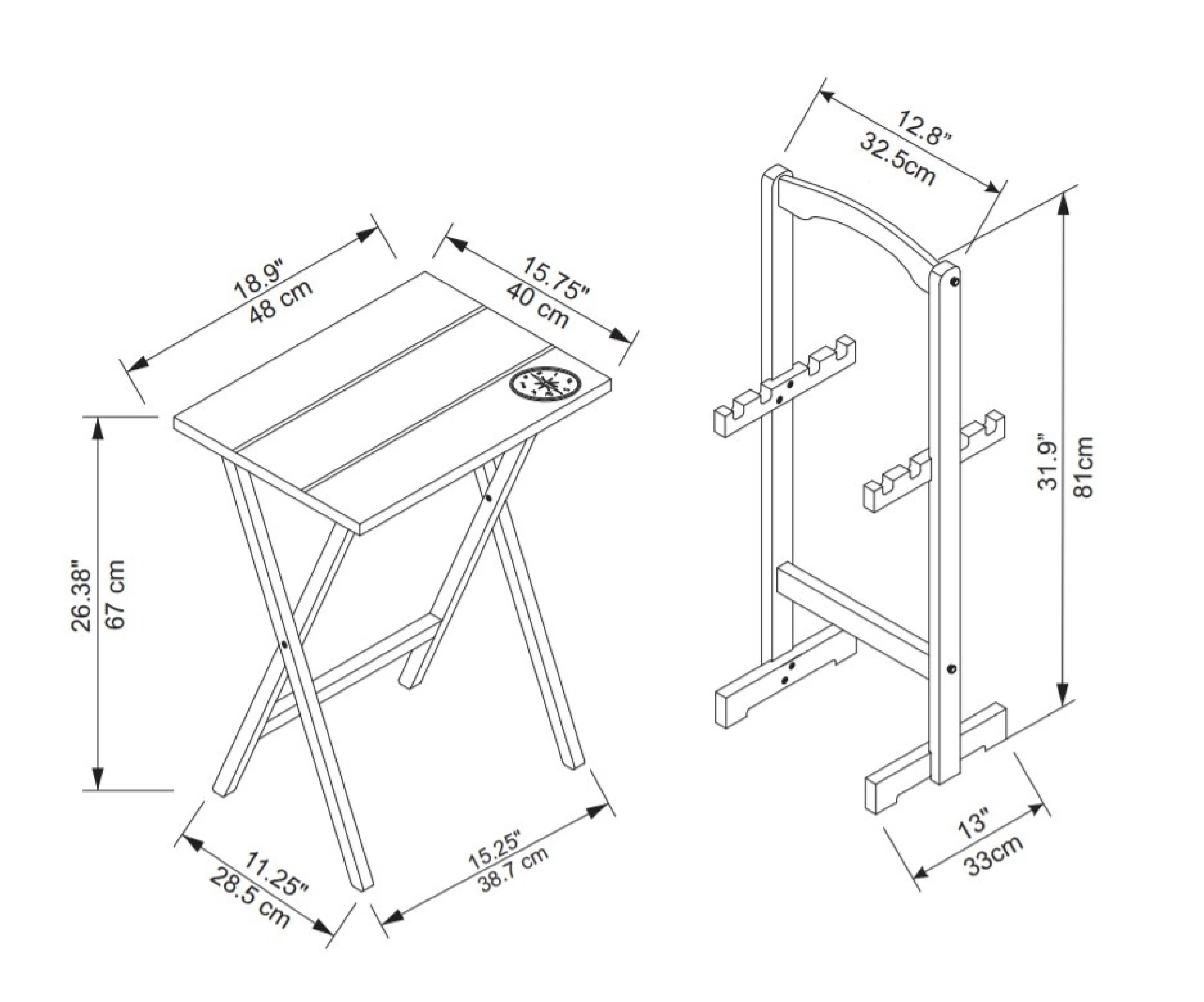 18.9"
48 cm

15.75"
40 cm

26.38"
67 cm

11.25"
28.5 cm

15.25"
38.7 cm

12.8"
32.5cm

31.9"
81cm

13"
33cm