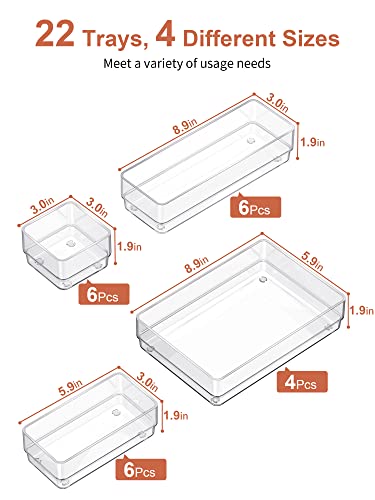 22 Trays, 4 Different Sizes

Meet a variety of usage needs

8.9in

3.0in

1.9in

6Pcs

3.0in

3.0in

1.9in

6Pcs

8.9in

5.9in

1.9in

4Pcs

5.9in

3.0in

1.9in

6Pcs