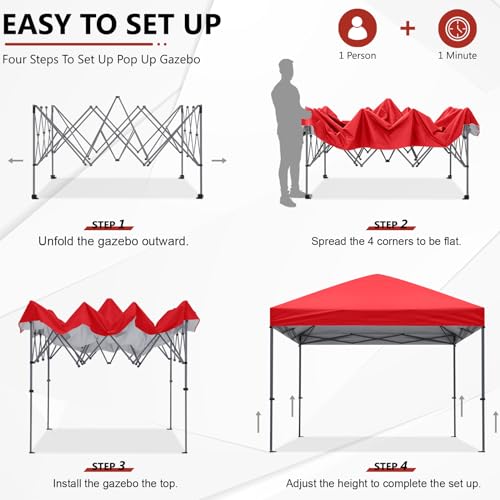 EASY TO SET UP

Four Steps To Set Up Pop Up Gazebo

1 Person + 1 Minute

STEP 1
Unfold the gazebo outward.

STEP 2
Spread the 4 corners to be flat.

STEP 3
Install the gazebo the top.

STEP 4
Adjust the height to complete the set up.