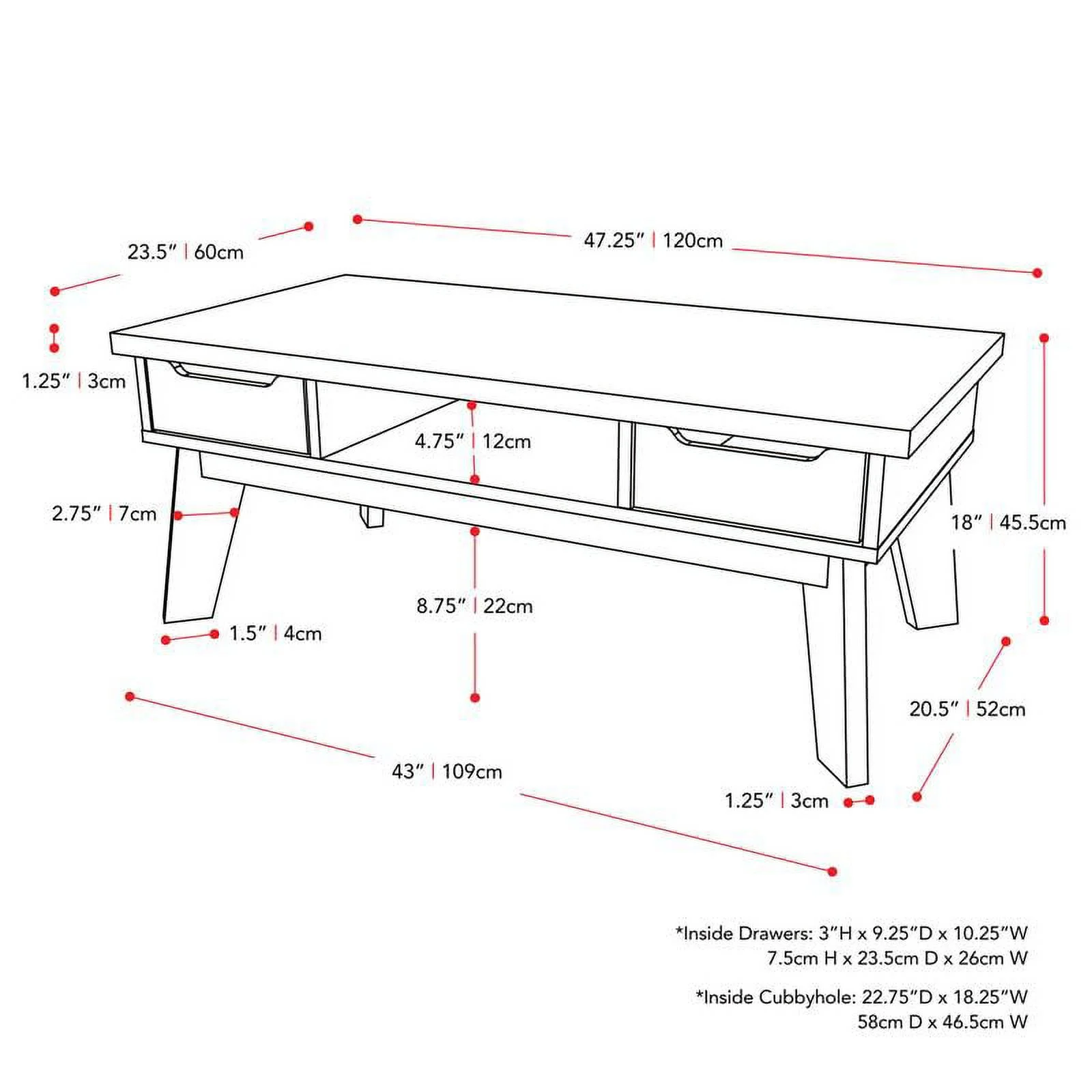 23.5" | 60cm

47.25" | 120cm

1.25" | 3cm

4.75" | 12cm

2.75" | 7cm

18" | 45.5cm

8.75" | 22cm

1.5" | 4cm

20.5" | 52cm

43" | 109cm

1.25" | 3cm

*Inside Drawers: 3"H x 9.25"D x 10.25"W
7.5cm H x 23.5cm D x 26cm W

*Inside Cubbyhole: 22.75"D x 18.25"W
58cm D x 46.5cm W