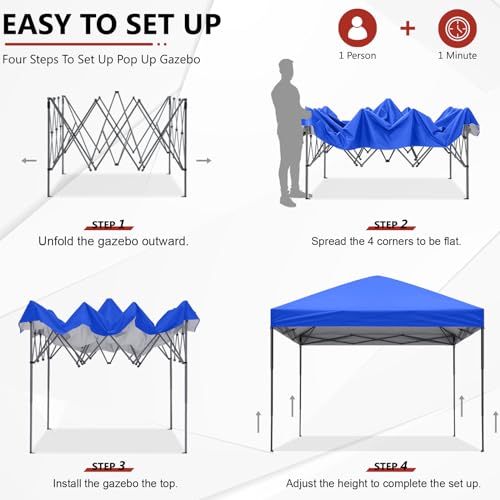 EASY TO SET UP

Four Steps To Set Up Pop Up Gazebo

1 Person + 1 Minute

STEP 1
Unfold the gazebo outward.

STEP 2
Spread the 4 corners to be flat.

STEP 3
Install the gazebo the top.

STEP 4
Adjust the height to complete the set up.