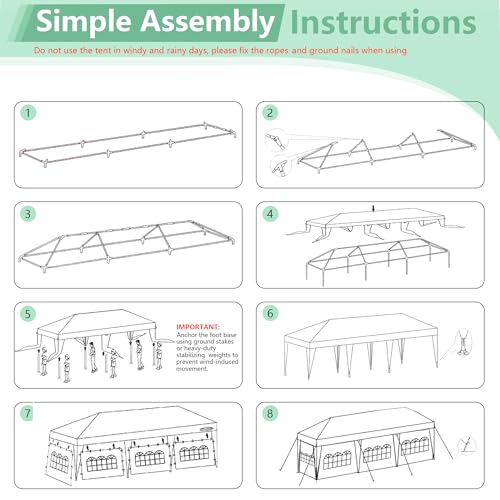 Simple Assembly Instructions

Do not use the tent in windy and rainy days, please fix the ropes and ground nails when using.

1

2

3

4

5

IMPORTANT:
Anchor the foot base using ground stakes or heavy-duty stabilizing weights to prevent wind-induced movement.

6

7

8