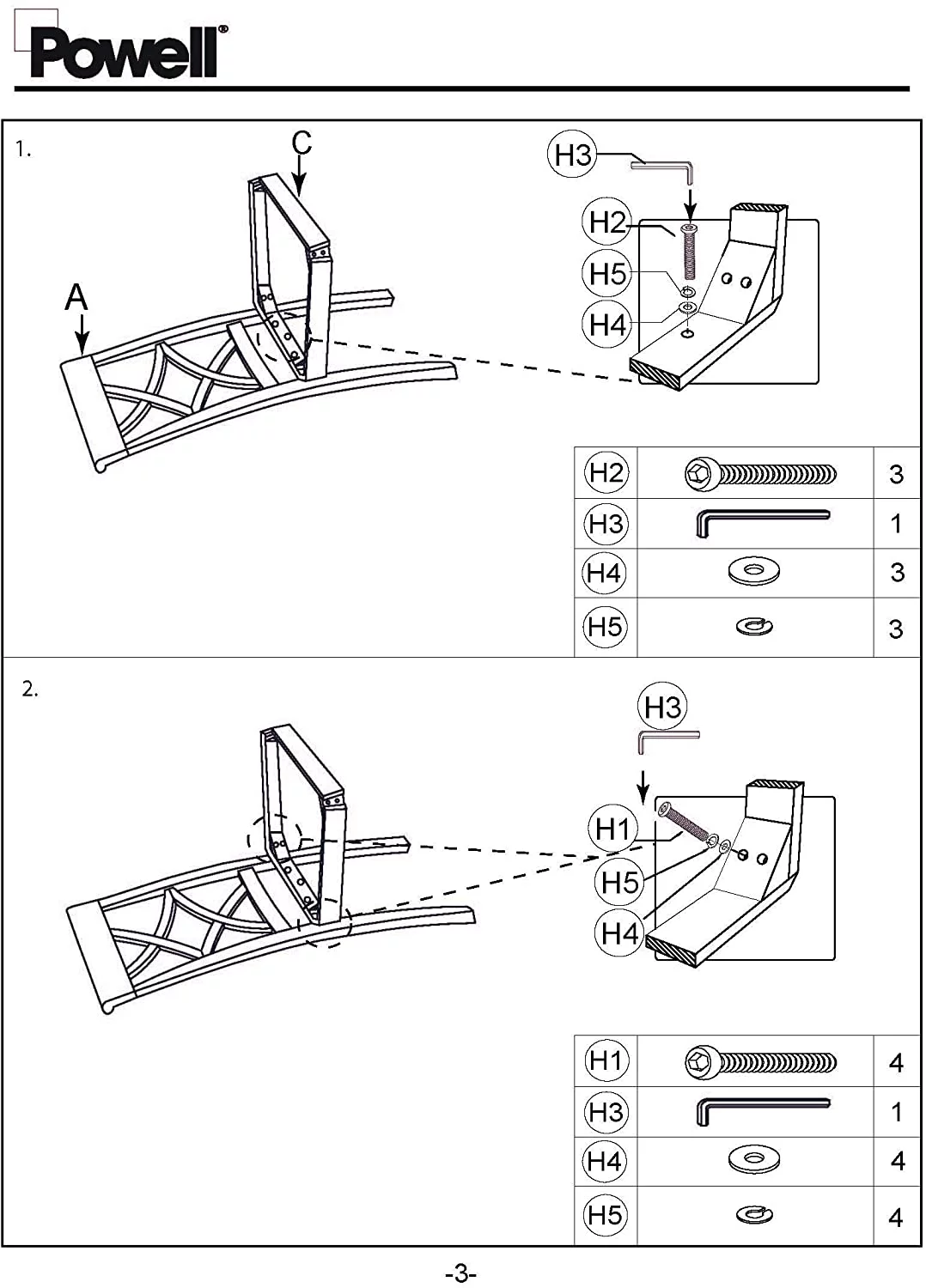 Powell®

1.

C

A

H3

H2

H5

H4

| H2 | | 3 |
|---|---|---|
| H3 | | 1 |
| H4 | | 3 |
| H5 | | 3 |

2.

H3

H1

H5

H4

| H1 | | 4 |
|---|---|---|
| H3 | | 1 |
| H4 | | 4 |
| H5 | | 4 |

-3-