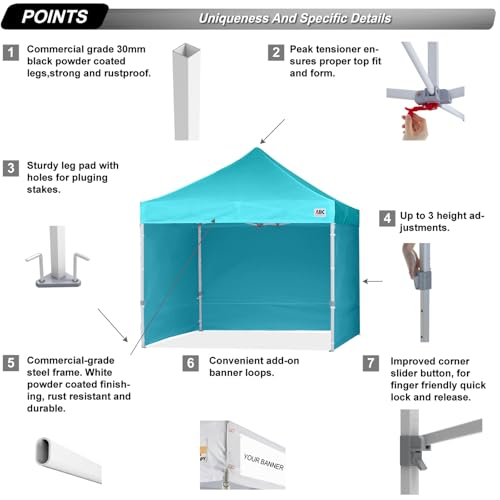 POINTS

Uniqueness And Specific Details

1 Commercial grade 30mm black powder coated legs,strong and rustproof.

2 Peak tensioner ensures proper top fit and form.

3 Sturdy leg pad with holes for pluging stakes.

ABC

4 Up to 3 height adjustments.

5 Commercial-grade steel frame. White powder coated finishing, rust resistant and durable.

6 Convenient add-on banner loops.

7 Improved corner slider button, for finger friendly quick lock and release.

YOUR BANNER