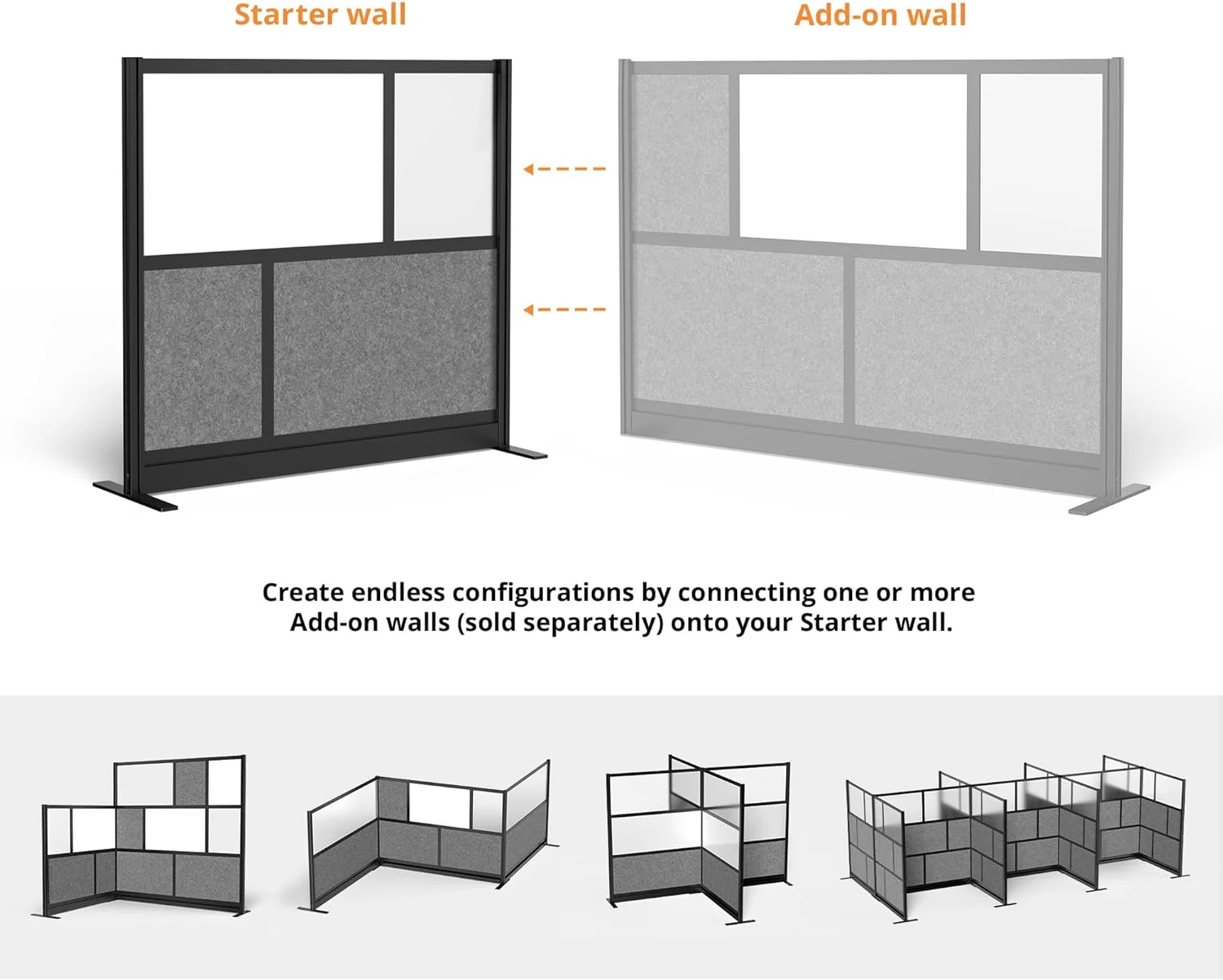 Starter wall

Add-on wall

Create endless configurations by connecting one or more Add-on walls (sold separately) onto your Starter wall.