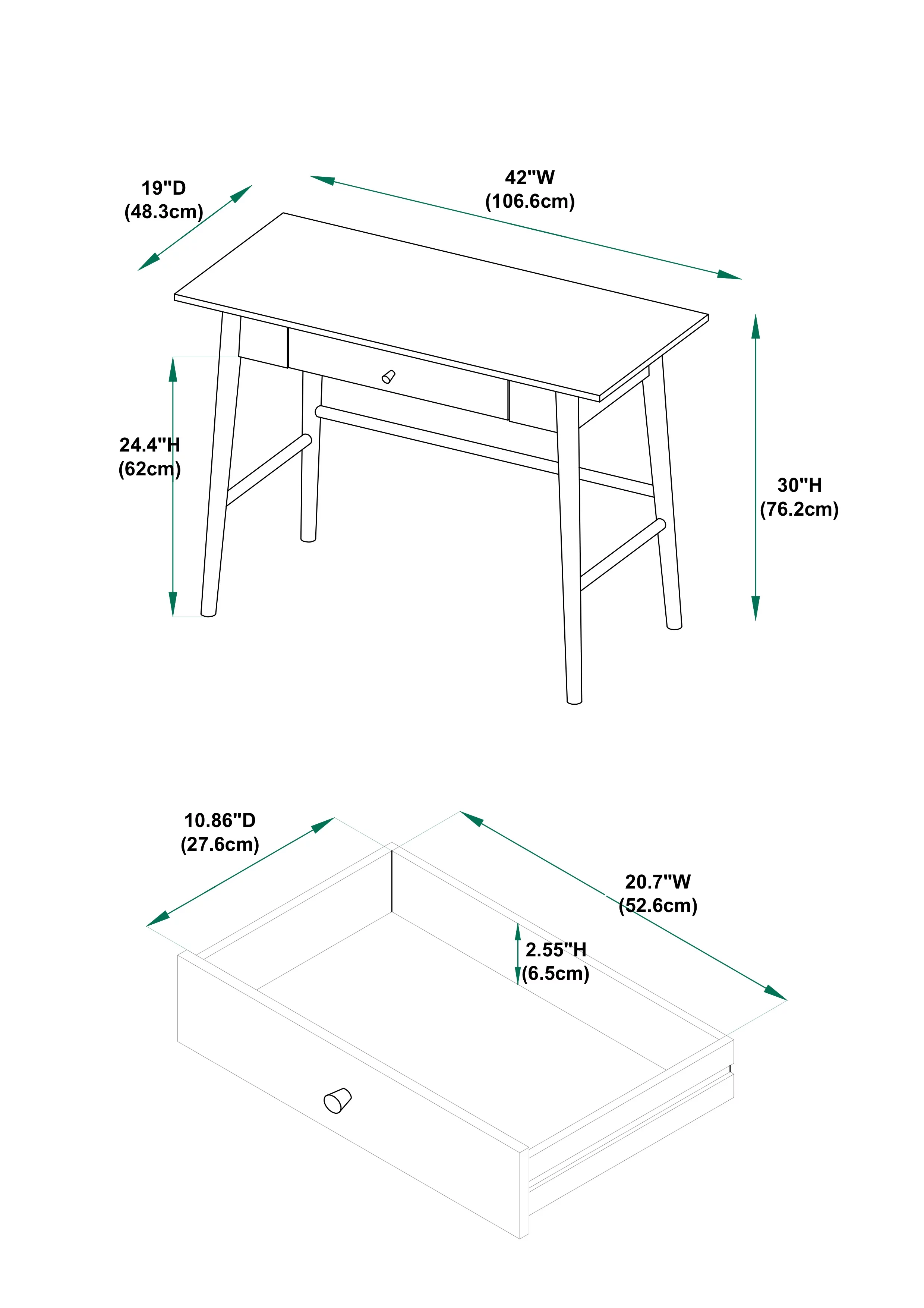 19"D
(48.3cm)

42"W
(106.6cm)

24.4"H
(62cm)

30"H
(76.2cm)

10.86"D
(27.6cm)

20.7"W
(52.6cm)

2.55"H
(6.5cm)