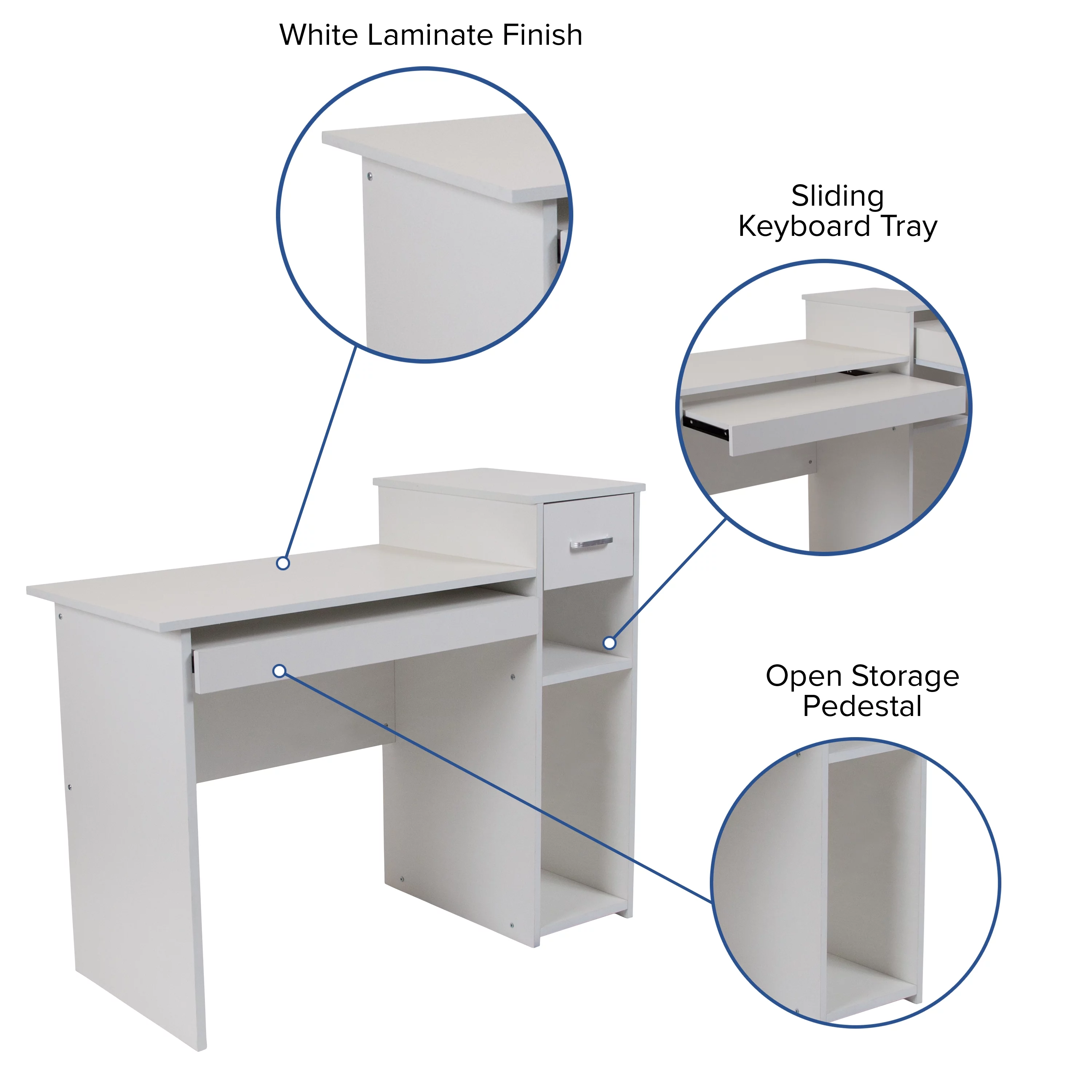 White Laminate Finish

Sliding
Keyboard Tray

Open Storage
Pedestal