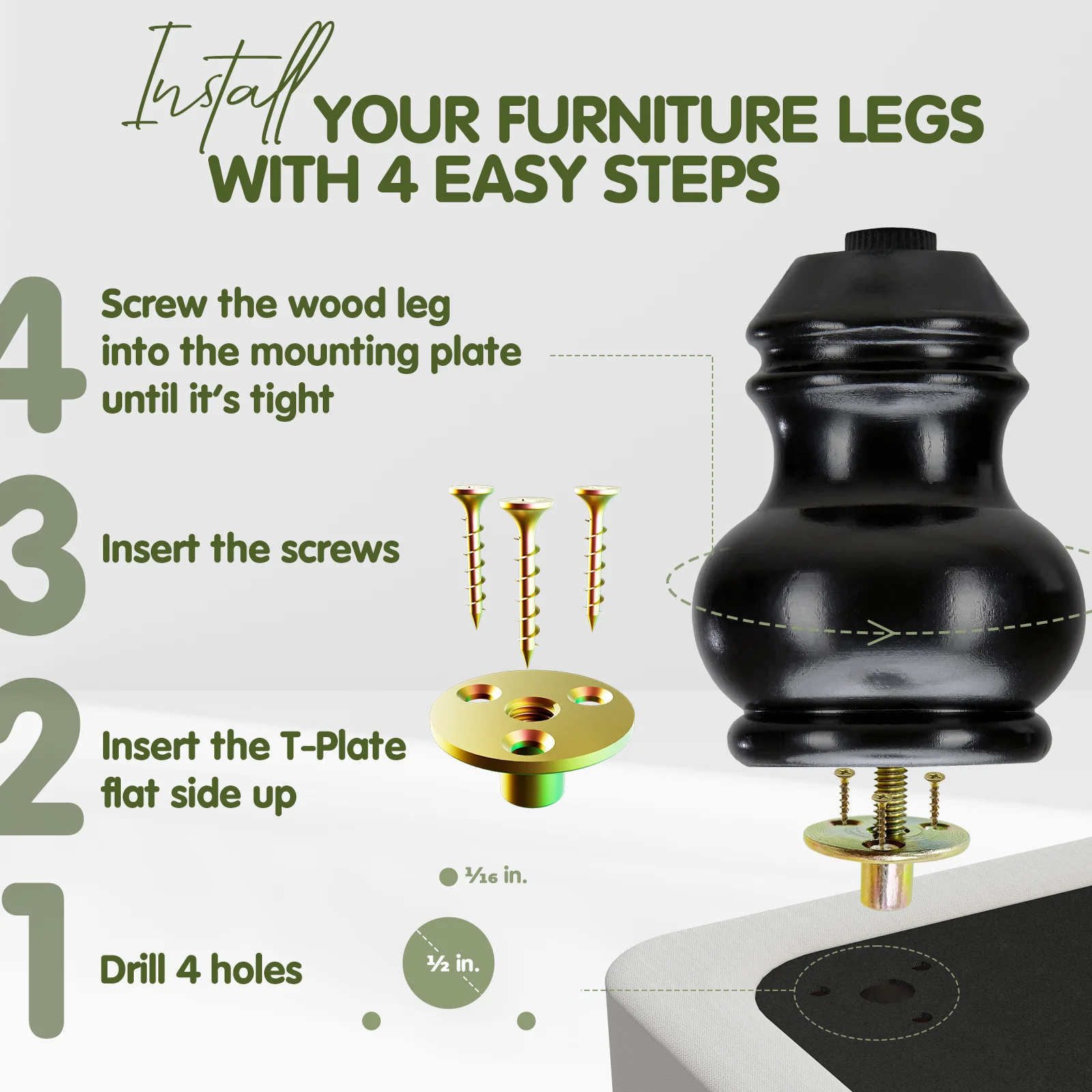 Install YOUR FURNITURE LEGS WITH 4 EASY STEPS

4 Screw the wood leg into the mounting plate until it's tight

3 Insert the screws

2 Insert the T-Plate flat side up

1 Drill 4 holes

$\frac{1}{16}$ in.

$\frac{1}{2}$ in.