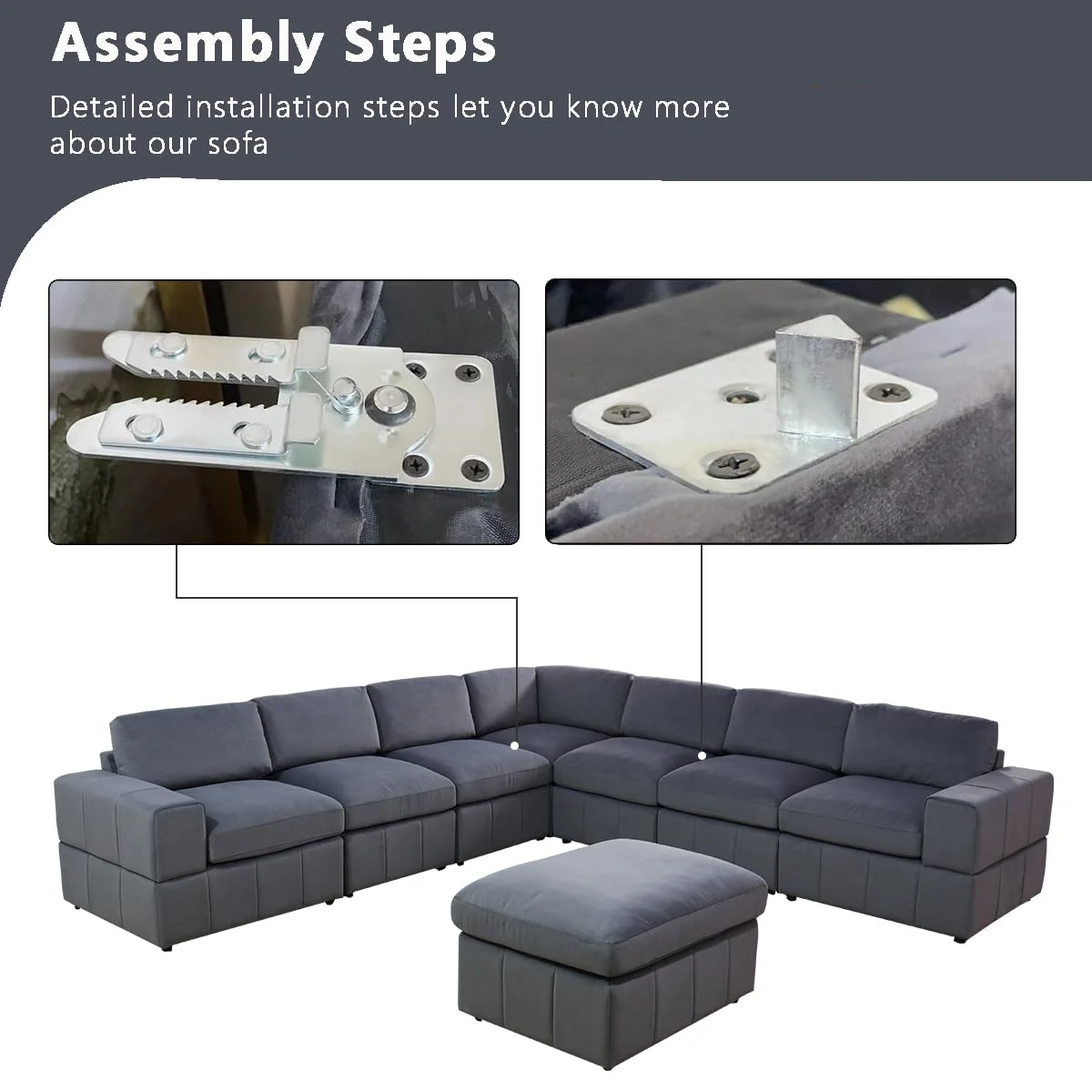 Assembly Steps

Detailed installation steps let you know more about our sofa