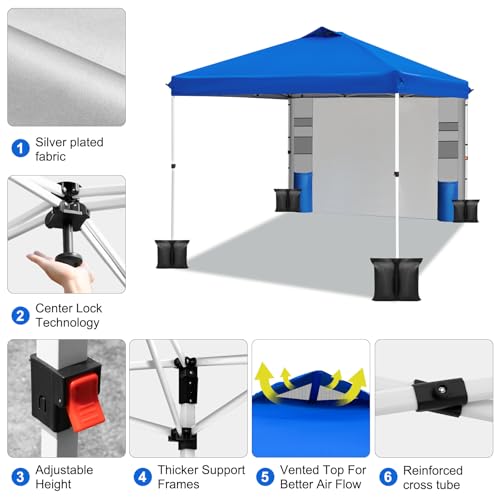 1 Silver plated fabric

2 Center Lock Technology

3 Adjustable Height

4 Thicker Support Frames

5 Vented Top For Better Air Flow

6 Reinforced cross tube