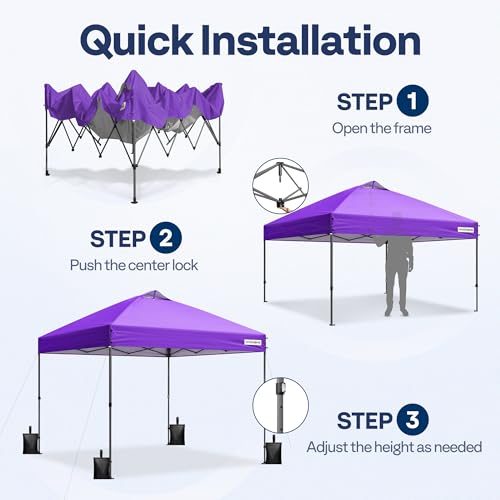 Quick Installation

STEP 1
Open the frame

STEP 2
Push the center lock

STEP 3
Adjust the height as needed