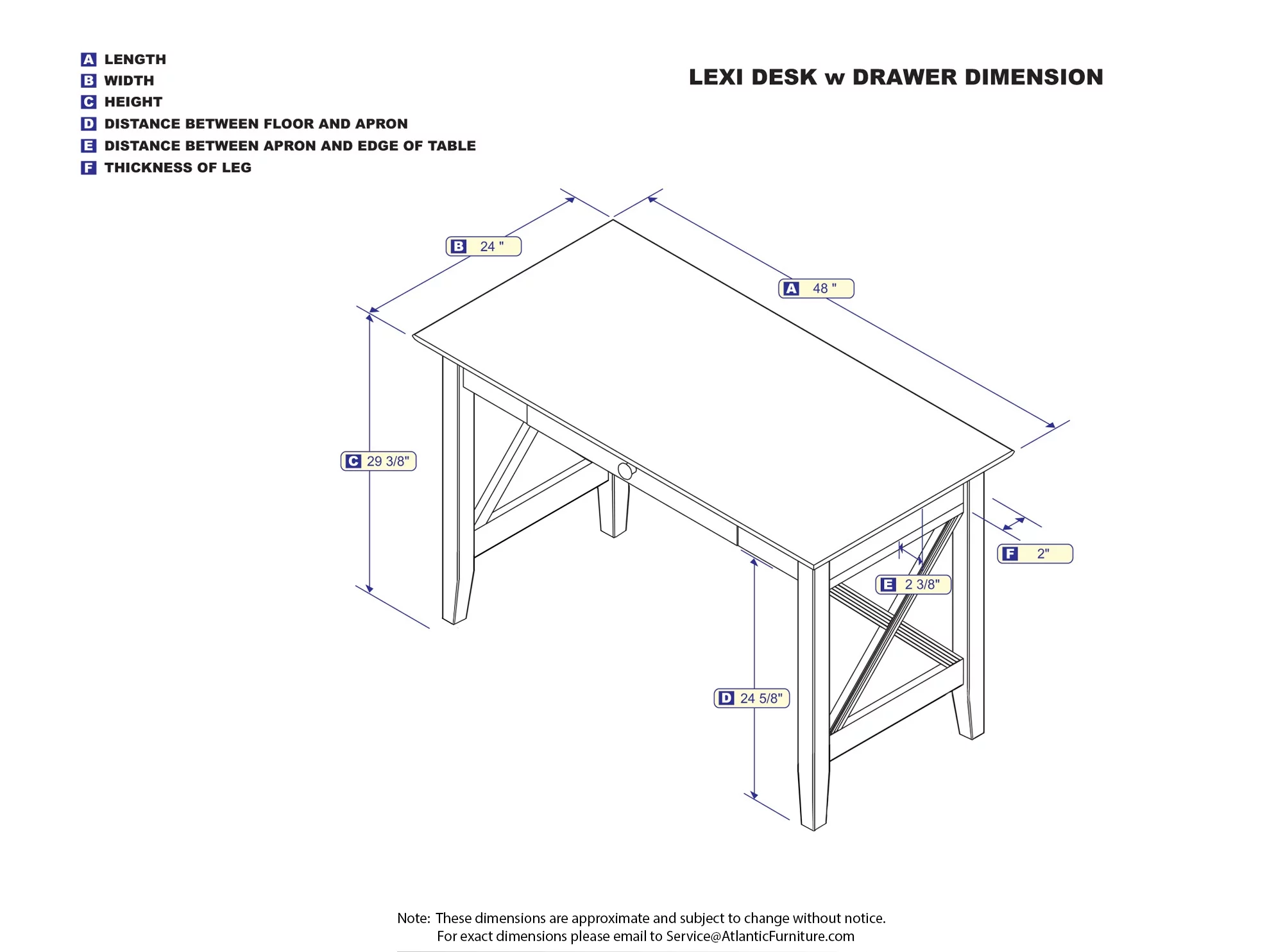 A LENGTH
B WIDTH
C HEIGHT
D DISTANCE BETWEEN FLOOR AND APRON
E DISTANCE BETWEEN APRON AND EDGE OF TABLE
F THICKNESS OF LEG

LEXI DESK w DRAWER DIMENSION

B 24 "

A 48 "

C 29 3/8"

F 2"

E 2 3/8"

D 24 5/8"

Note: These dimensions are approximate and subject to change without notice.
For exact dimensions please email to Service@AtlanticFurniture.com