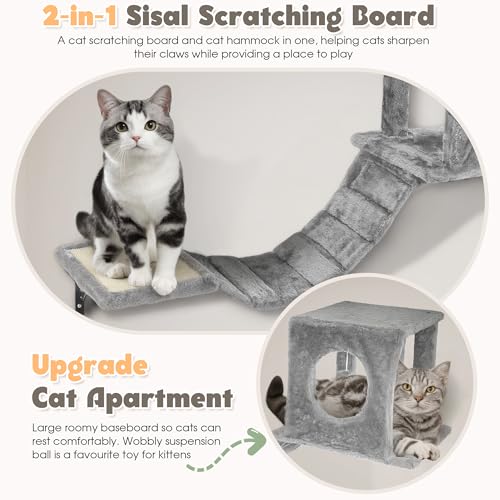 2-in-1 Sisal Scratching Board

A cat scratching board and cat hammock in one, helping cats sharpen their claws while providing a place to play

Upgrade
Cat Apartment

Large roomy baseboard so cats can rest comfortably. Wobbly suspension ball is a favourite toy for kittens