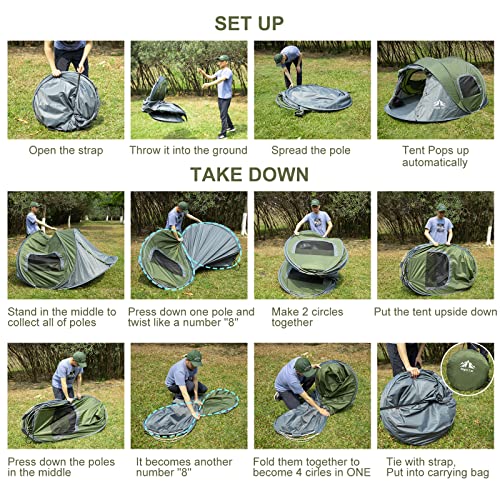 SET UP

Open the strap

Throw it into the ground

Spread the pole

Tent Pops up automatically

TAKE DOWN

Stand in the middle to collect all of poles

Press down one pole and twist like a number "8"

Make 2 circles together

Put the tent upside down

Press down the poles in the middle

It becomes another number "8"

Fold them together to become 4 cirles in ONE

Tie with strap, Put into carrying bag