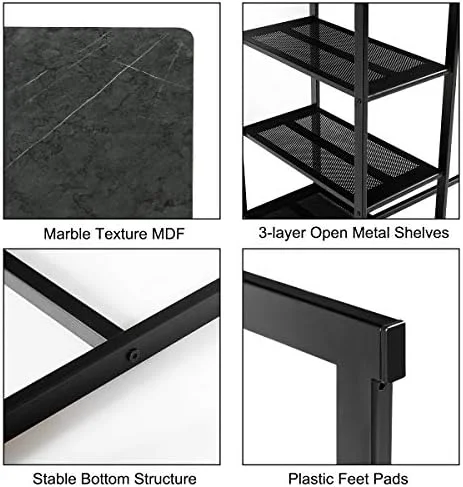 Marble Texture MDF

3-layer Open Metal Shelves

Stable Bottom Structure

Plastic Feet Pads