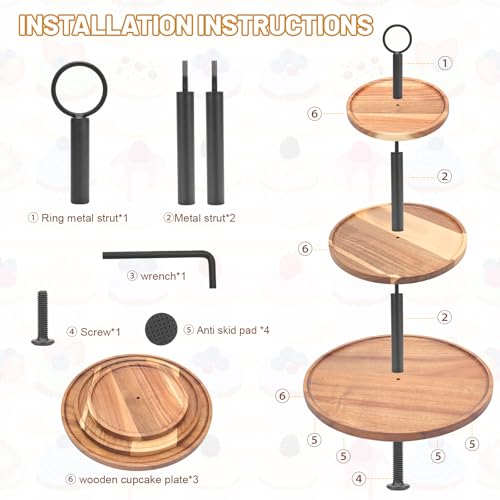 INSTALLATION INSTRUCTIONS

① Ring metal strut*1

②Metal strut*2

③ wrench*1

④ Screw*1

⑤ Anti skid pad *4

⑥ wooden cupcake plate*3

①
⑥
②
⑥
②
⑥
⑤
⑤
⑤
⑤
④