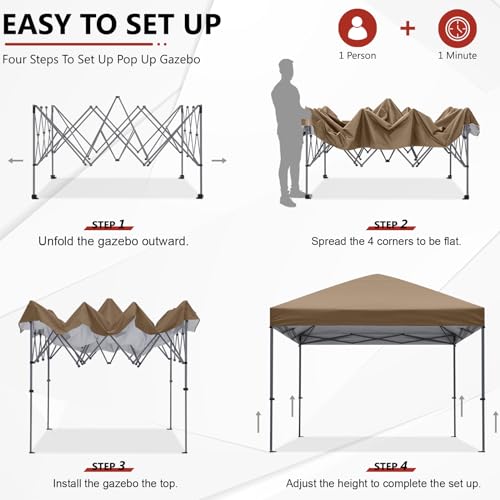 EASY TO SET UP

Four Steps To Set Up Pop Up Gazebo

1 Person + 1 Minute

STEP 1
Unfold the gazebo outward.

STEP 2
Spread the 4 corners to be flat.

STEP 3
Install the gazebo the top.

STEP 4
Adjust the height to complete the set up.