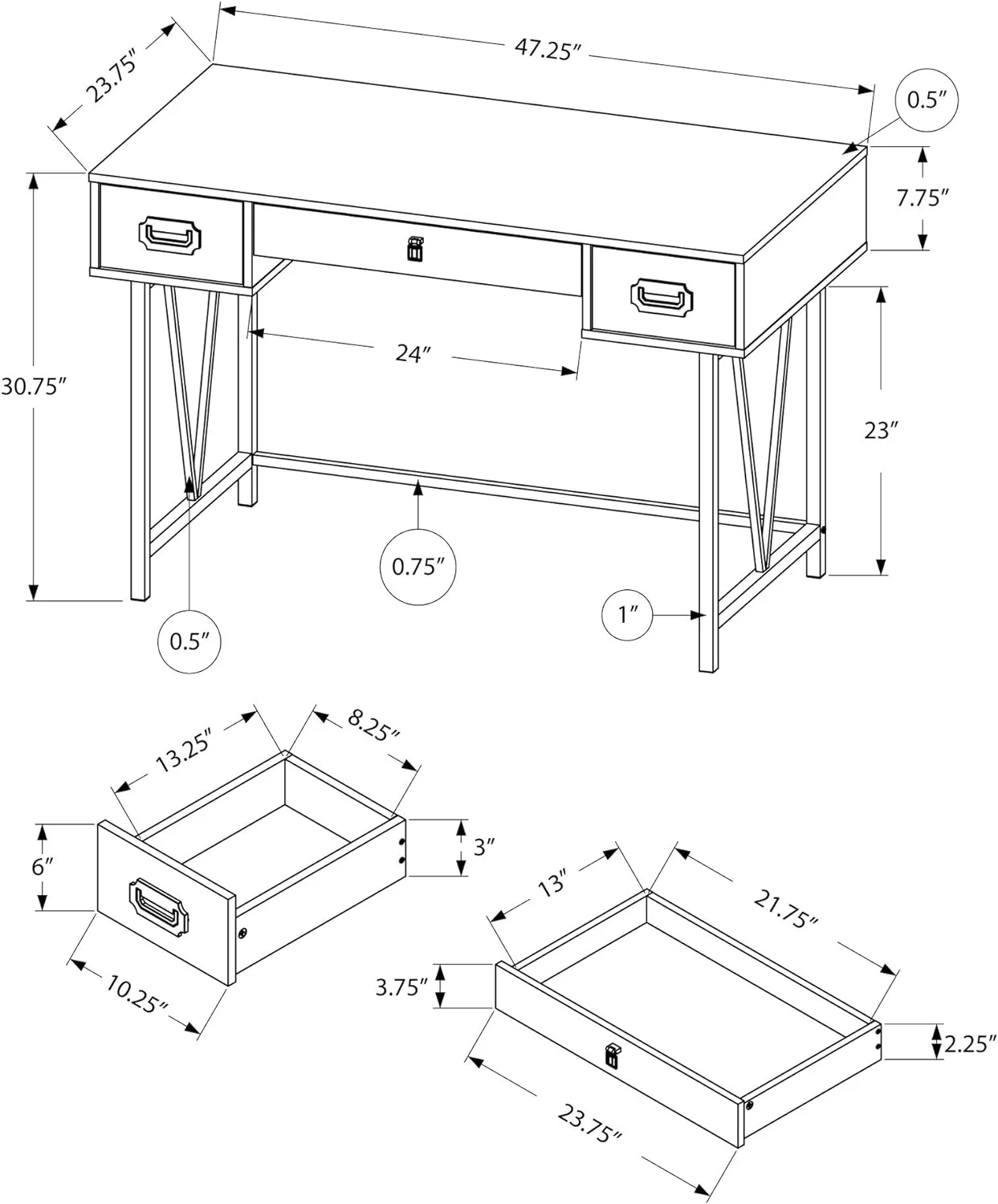 23.75″

47.25″

0.5″

7.75″

30.75″

24″

23″

0.75″

0.5″

1″

13.25″

8.25″

6″

3″

10.25″

13″

21.75″

3.75″

2.25″

23.75″