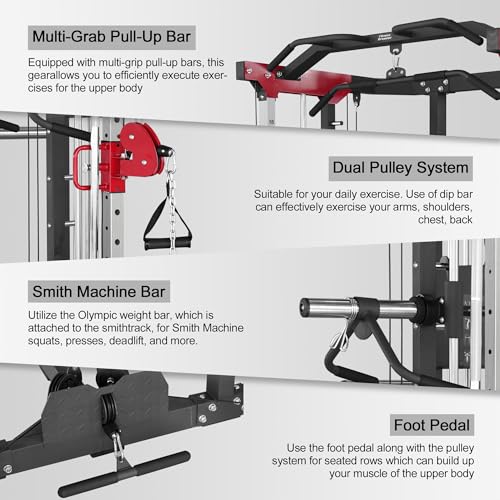 Multi-Grab Pull-Up Bar

Equipped with multi-grip pull-up bars, this gearallows you to efficiently execute exercises for the upper body

Dual Pulley System

Suitable for your daily exercise. Use of dip bar can effectively exercise your arms, shoulders, chest, back

Smith Machine Bar

Utilize the Olympic weight bar, which is attached to the smithtrack, for Smith Machine squats, presses, deadlift, and more.

Foot Pedal

Use the foot pedal along with the pulley system for seated rows which can build up your muscle of the upper body