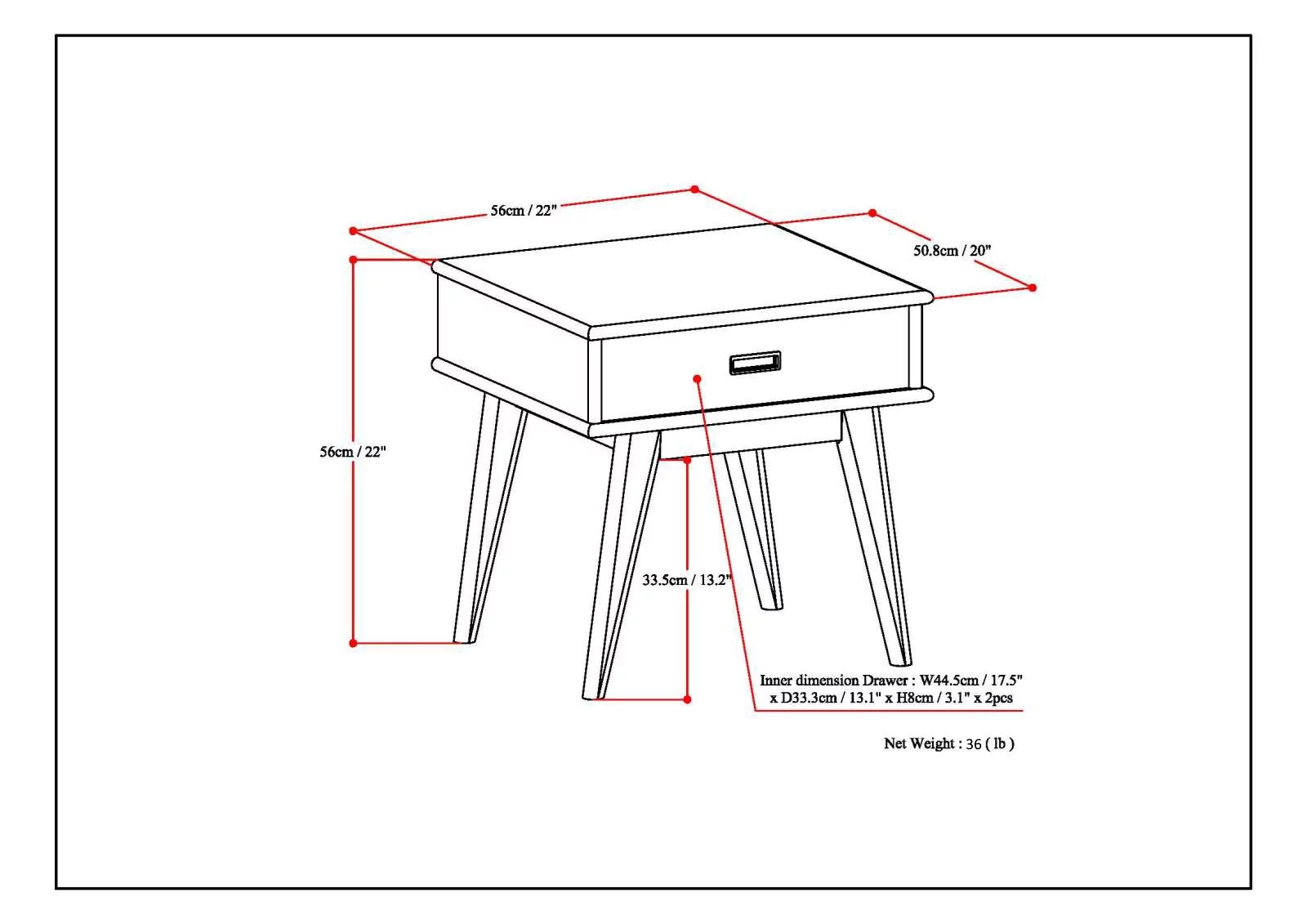 56cm / 22"

50.8cm / 20"

56cm / 22"

33.5cm / 13.2"

Inner dimension Drawer : W44.5cm / 17.5" x D33.3cm / 13.1" x H8cm / 3.1" x 2pcs

Net Weight : 36 ( lb )