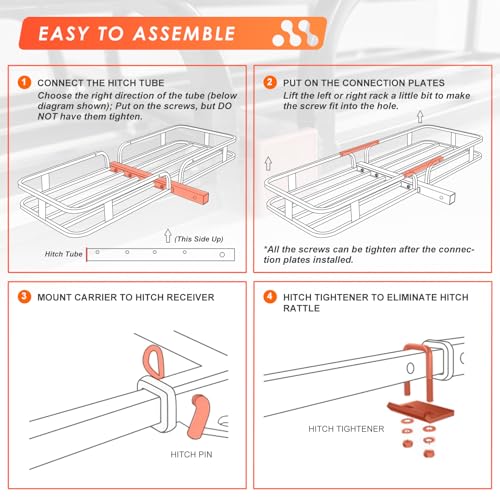 EASY TO ASSEMBLE

1 CONNECT THE HITCH TUBE
Choose the right direction of the tube (below diagram shown); Put on the screws, but DO NOT have them tighten.

(This Side Up)
Hitch Tube

2 PUT ON THE CONNECTION PLATES
Lift the left or right rack a little bit to make the screw fit into the hole.

*All the screws can be tighten after the connection plates installed.

3 MOUNT CARRIER TO HITCH RECEIVER

HITCH PIN

4 HITCH TIGHTENER TO ELIMINATE HITCH RATTLE

HITCH TIGHTENER