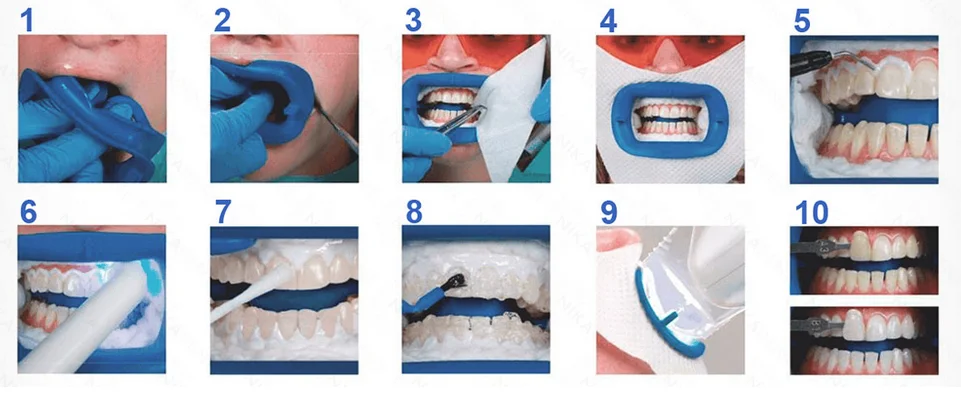 1

2

3

4

5

6

7

8

9

10