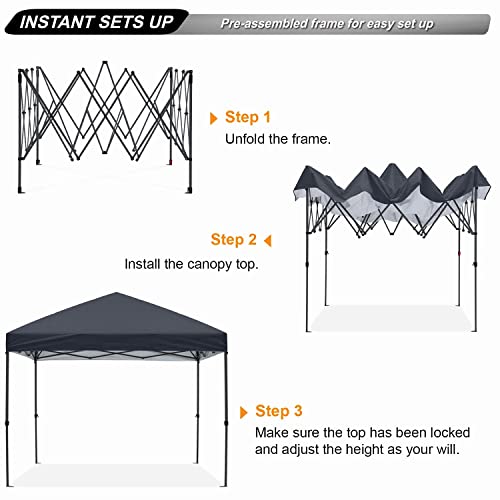 INSTANT SETS UP
Pre-assembled frame for easy set up

Step 1
Unfold the frame.

Step 2
Install the canopy top.

Step 3
Make sure the top has been locked and adjust the height as your will.