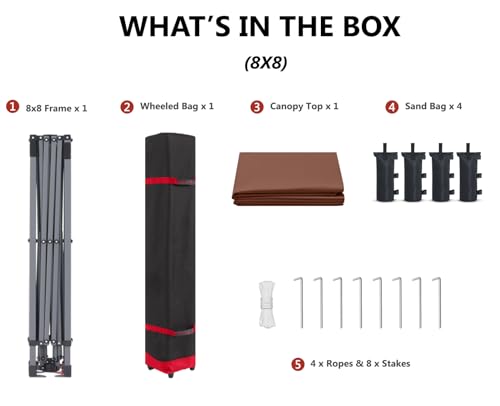 WHAT'S IN THE BOX

(8X8)

1 8x8 Frame x 1

2 Wheeled Bag x 1

3 Canopy Top x 1

4 Sand Bag x 4

5 4 x Ropes & 8 x Stakes