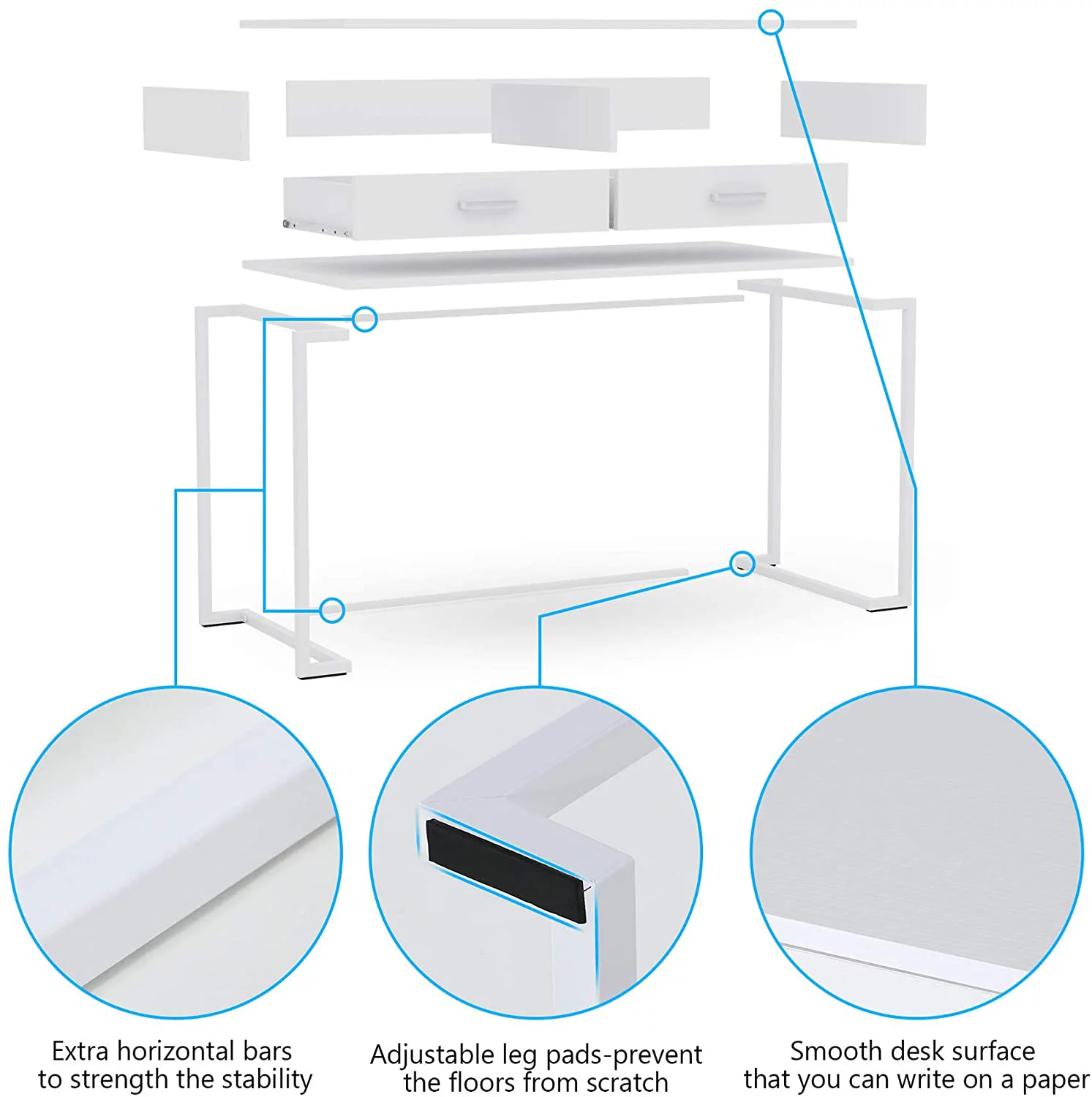 Extra horizontal bars to strength the stability

Adjustable leg pads-prevent the floors from scratch

Smooth desk surface that you can write on a paper