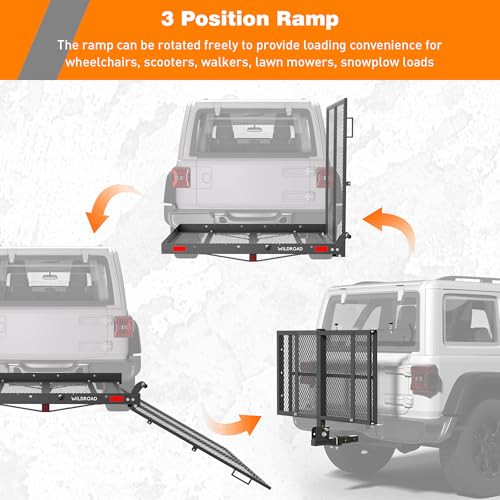 3 Position Ramp

The ramp can be rotated freely to provide loading convenience for wheelchairs, scooters, walkers, lawn mowers, snowplow loads

WILDROAD

WILDROAD