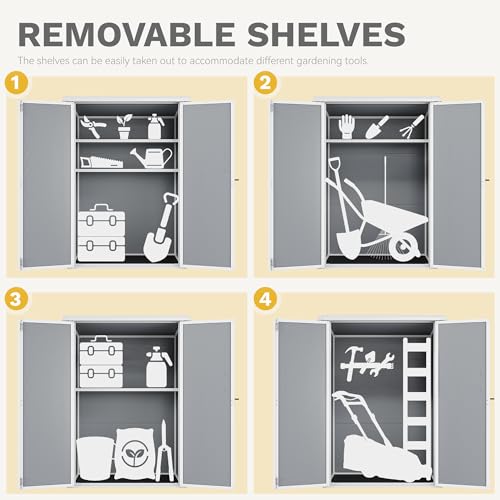 REMOVABLE SHELVES

The shelves can be easily taken out to accommodate different gardening tools.

1

2

3

4