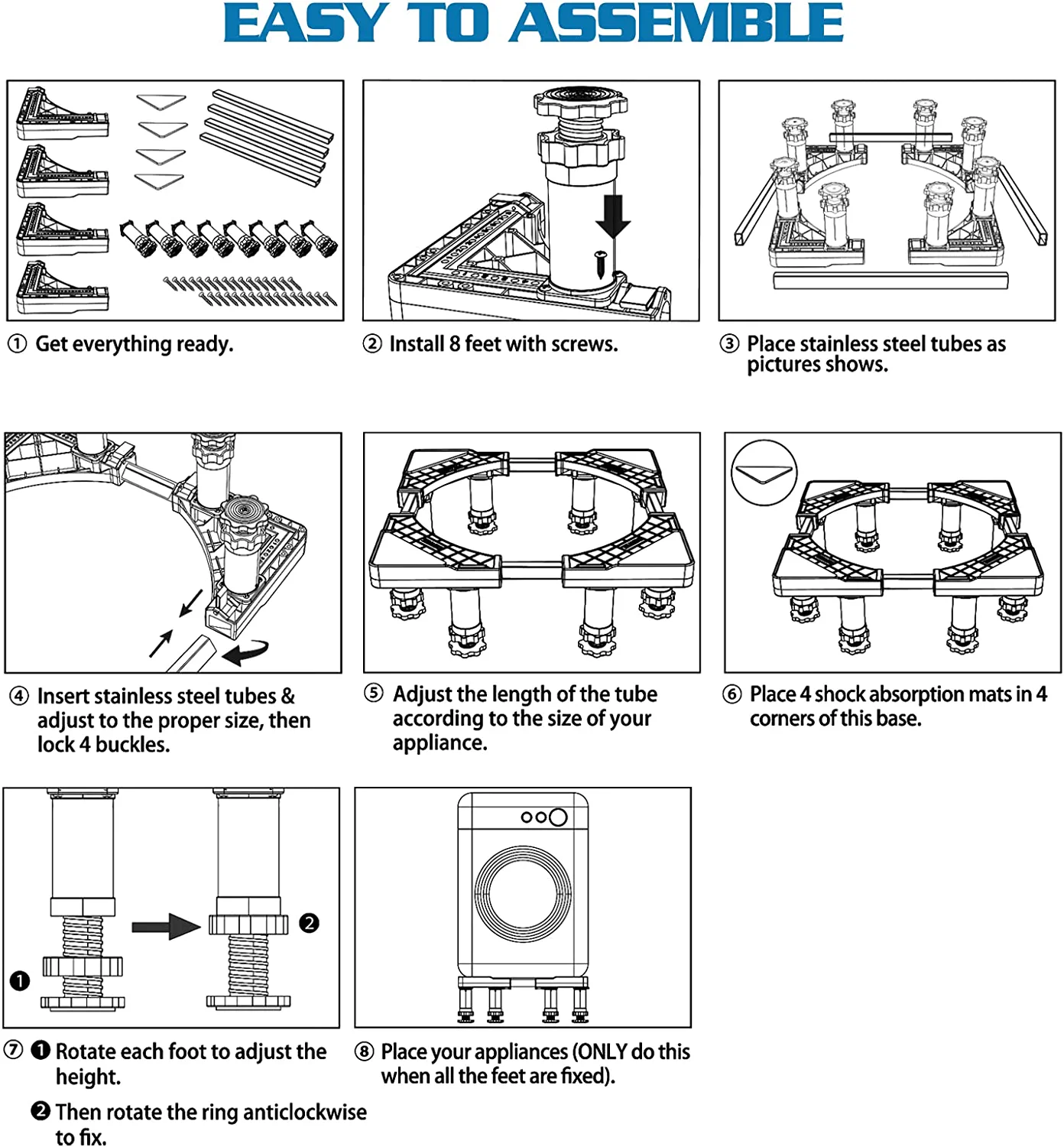 EASY TO ASSEMBLE

① Get everything ready.

② Install 8 feet with screws.

③ Place stainless steel tubes as pictures shows.

④ Insert stainless steel tubes & adjust to the proper size, then lock 4 buckles.

⑤ Adjust the length of the tube according to the size of your appliance.

⑥ Place 4 shock absorption mats in 4 corners of this base.

❶ ❷

⑦ ❶ Rotate each foot to adjust the height.
❷ Then rotate the ring anticlockwise to fix.

⑧ Place your appliances (ONLY do this when all the feet are fixed).