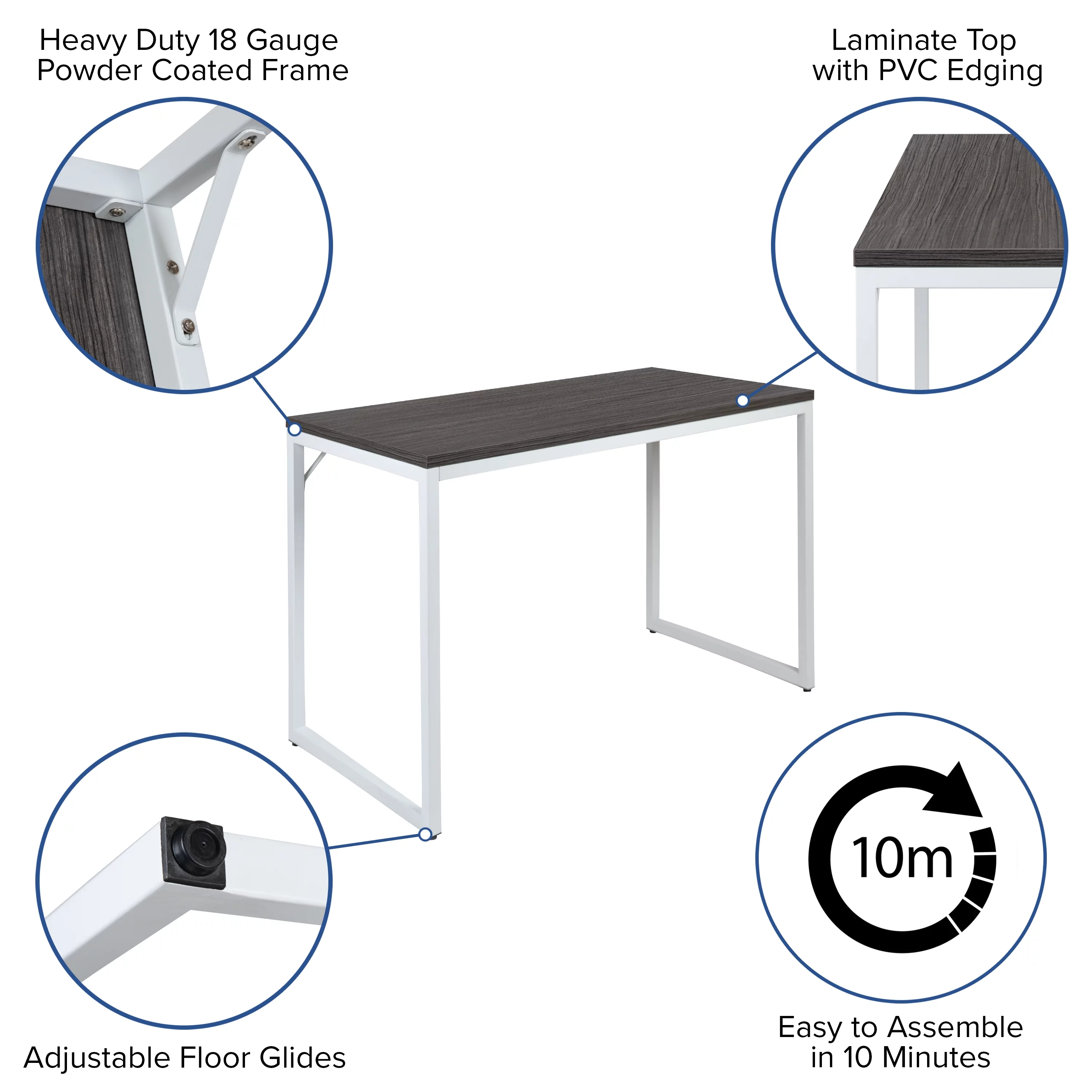 Heavy Duty 18 Gauge Powder Coated Frame

Laminate Top with PVC Edging

10m

Adjustable Floor Glides

Easy to Assemble in 10 Minutes