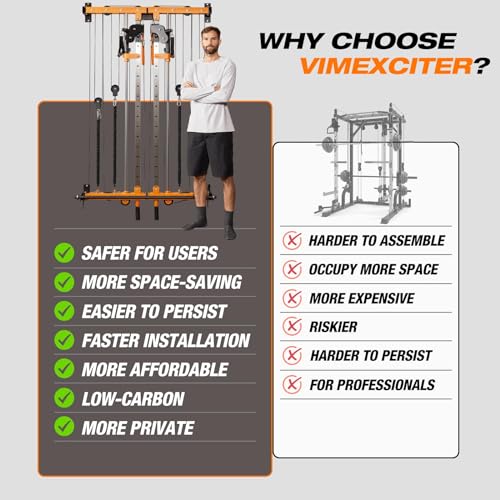 WHY CHOOSE VIMEXCITER?

SAFER FOR USERS
MORE SPACE-SAVING
EASIER TO PERSIST
FASTER INSTALLATION
MORE AFFORDABLE
LOW-CARBON
MORE PRIVATE

HARDER TO ASSEMBLE
OCCUPY MORE SPACE
MORE EXPENSIVE
RISKIER
HARDER TO PERSIST
FOR PROFESSIONALS