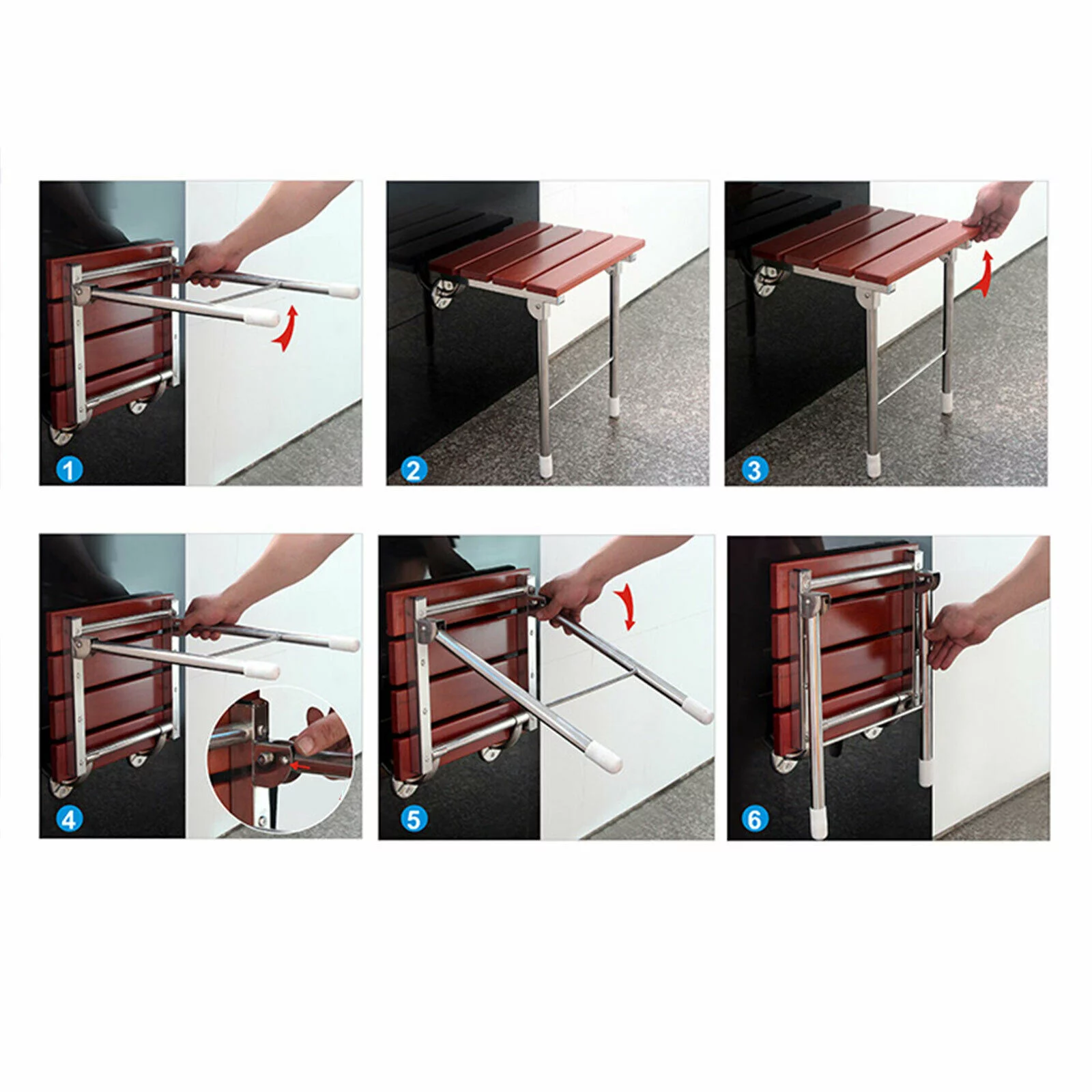 1

2

3

4

5

6